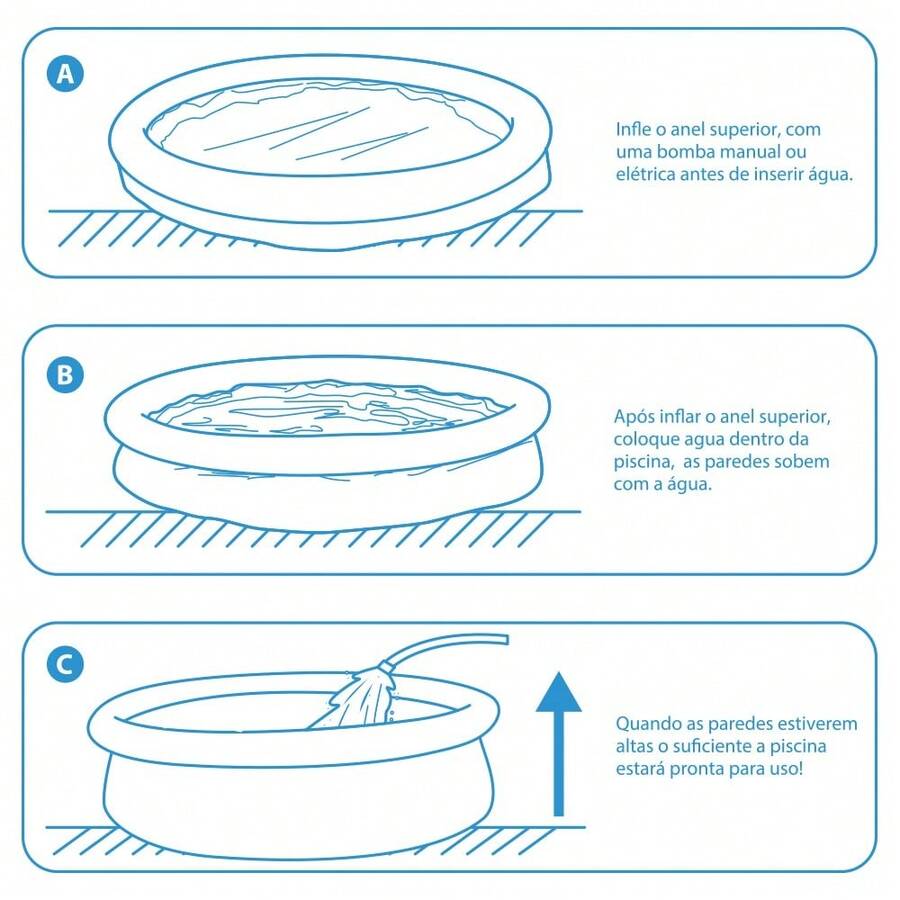 A

Infle o anel superior, com uma bomba manual ou elétrica antes de inserir água.

B

Após inflar o anel superior, coloque agua dentro da piscina,  as paredes sobem com a água.

C

Quando as paredes estiverem altas o suficiente a piscina estará pronta para uso!