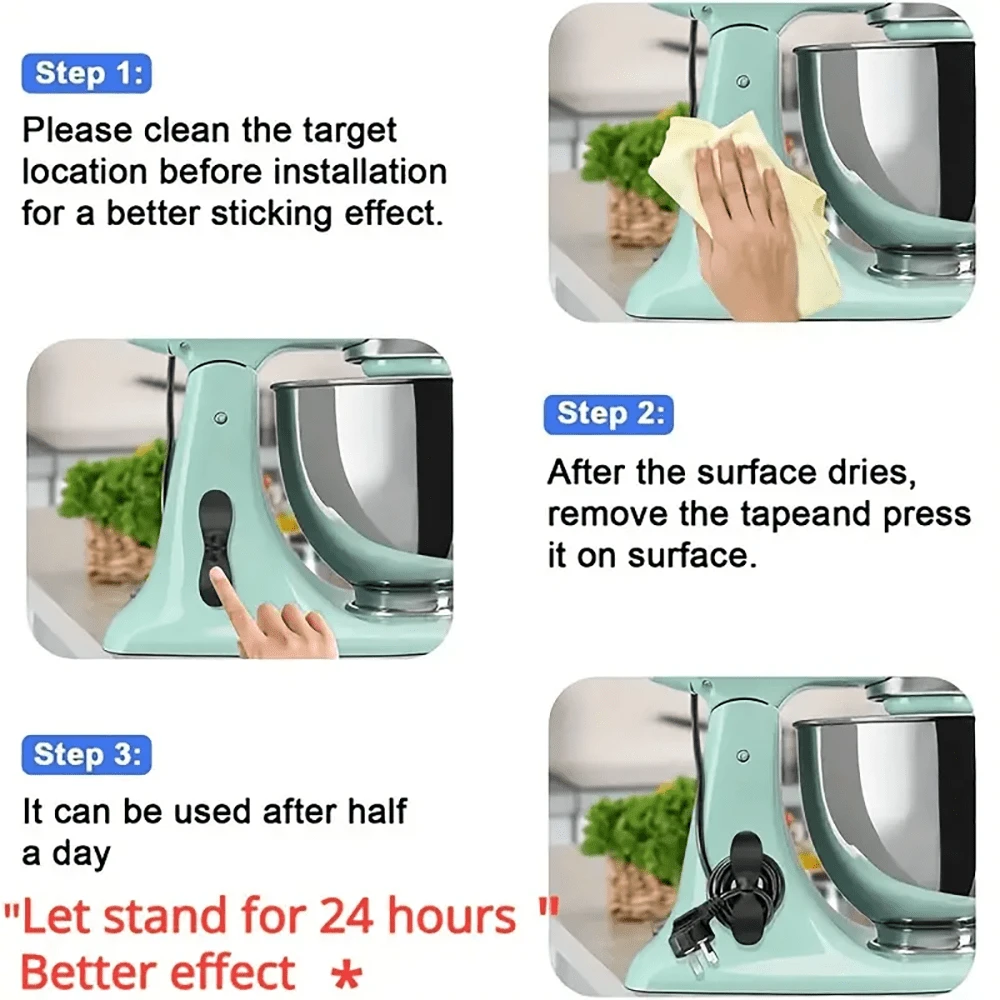 Step 1:

Please clean the target location before installation for a better sticking effect.

Step 2:

After the surface dries, remove the tapeand press it on surface.

Step 3:

It can be used after half a day

"Let stand for 24 hours "
Better effect *