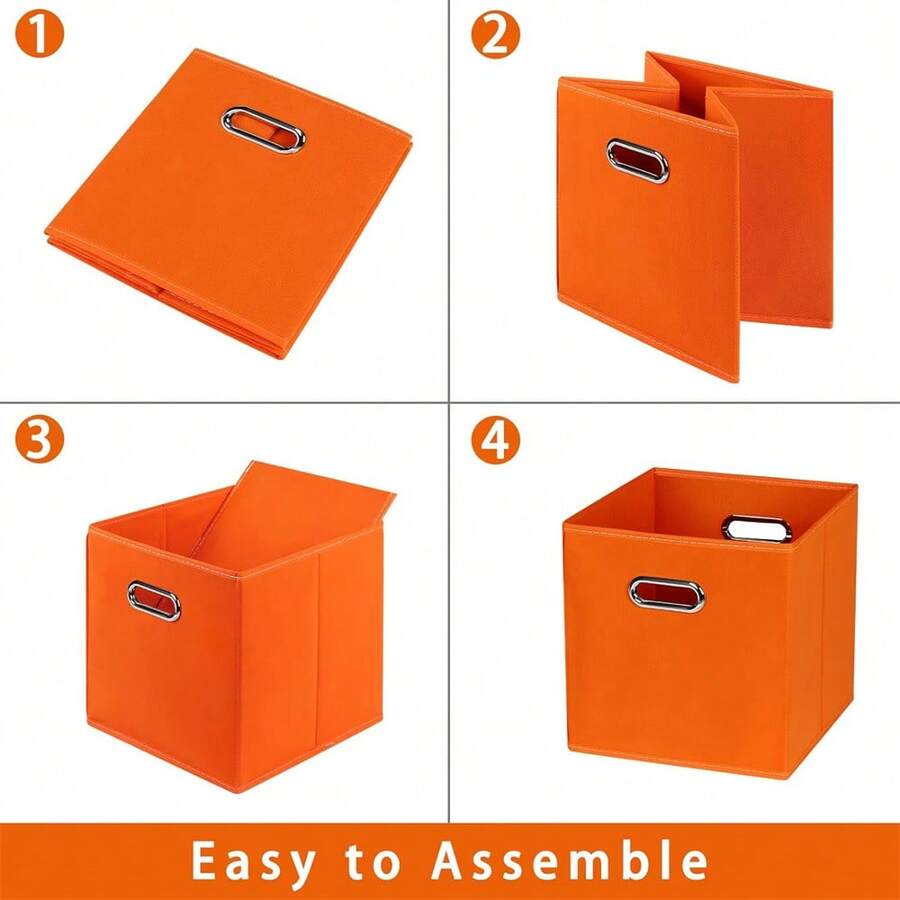 1

2

3

4

Easy to Assemble