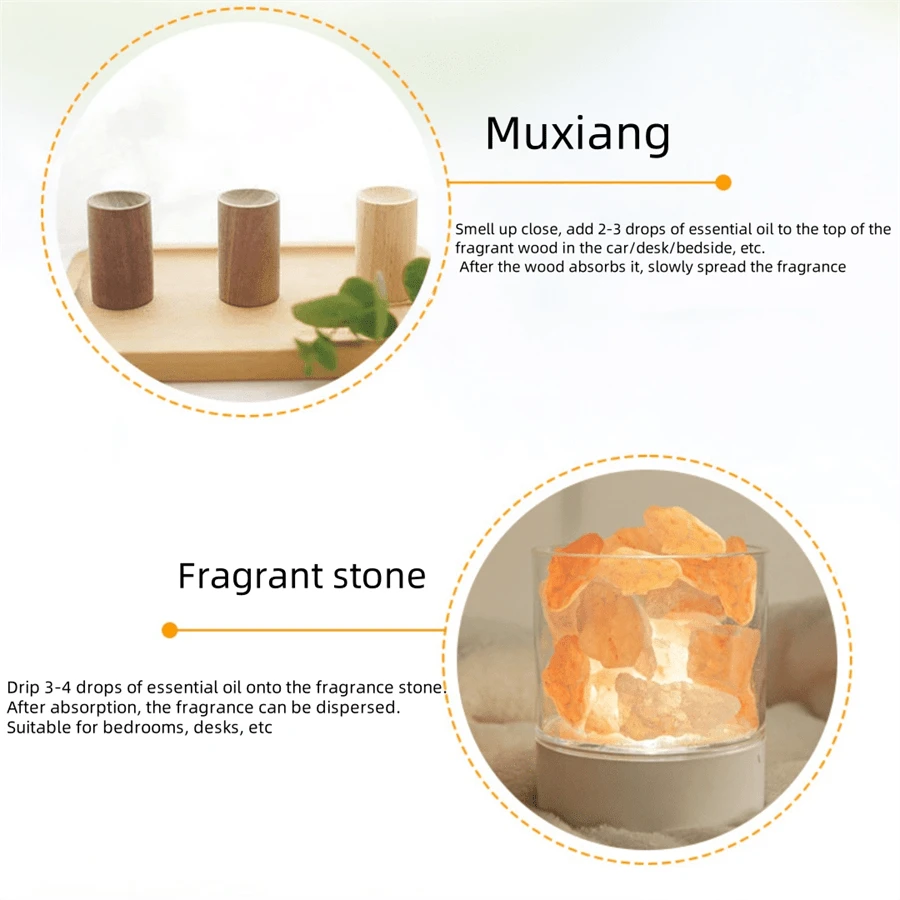 Muxiang

Smell up close, add 2-3 drops of essential oil to the top of the fragrant wood in the car/desk/bedside, etc.
After the wood absorbs it, slowly spread the fragrance

Fragrant stone

Drip 3-4 drops of essential oil onto the fragrance stone.
After absorption, the fragrance can be dispersed.
Suitable for bedrooms, desks, etc