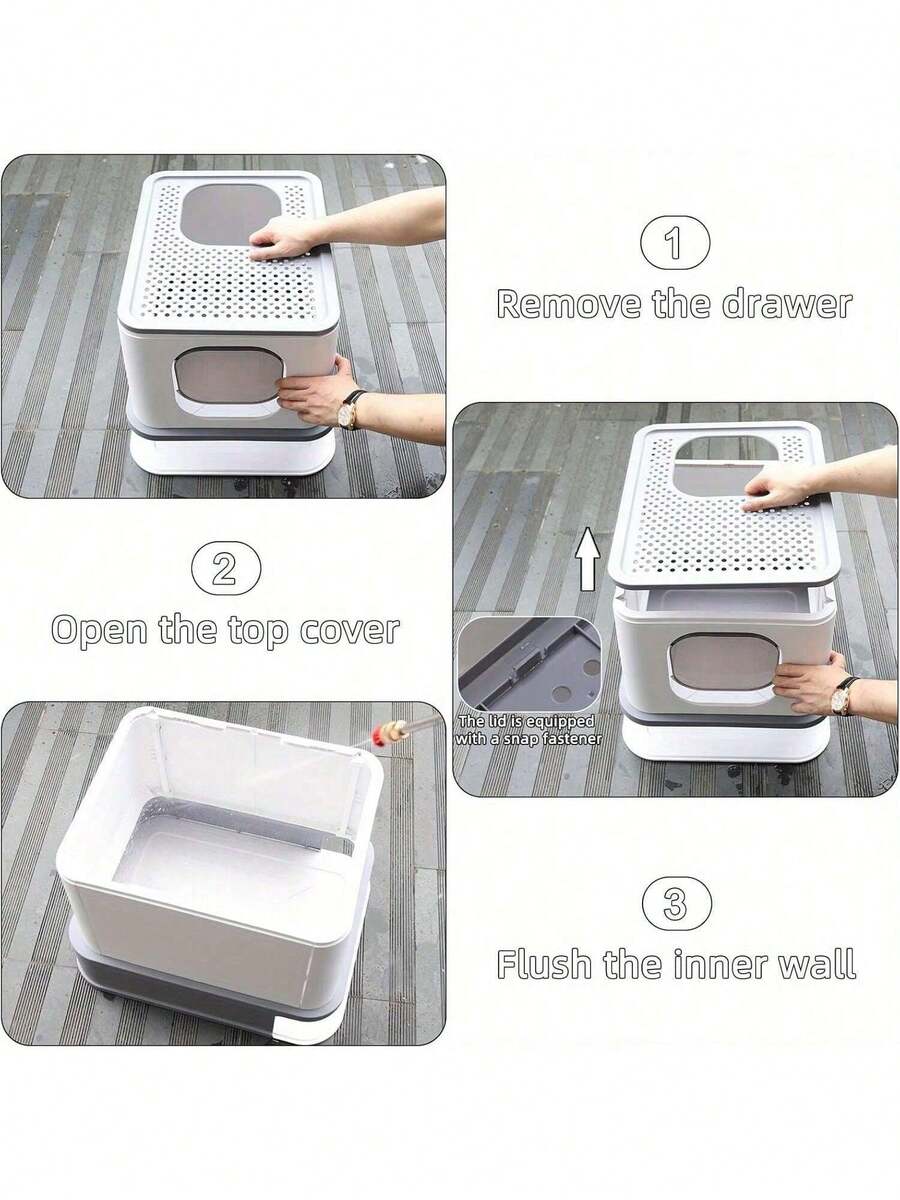 1
Remove the drawer

2
Open the top cover

The lid is equipped with a snap fastener

3
Flush the inner wall