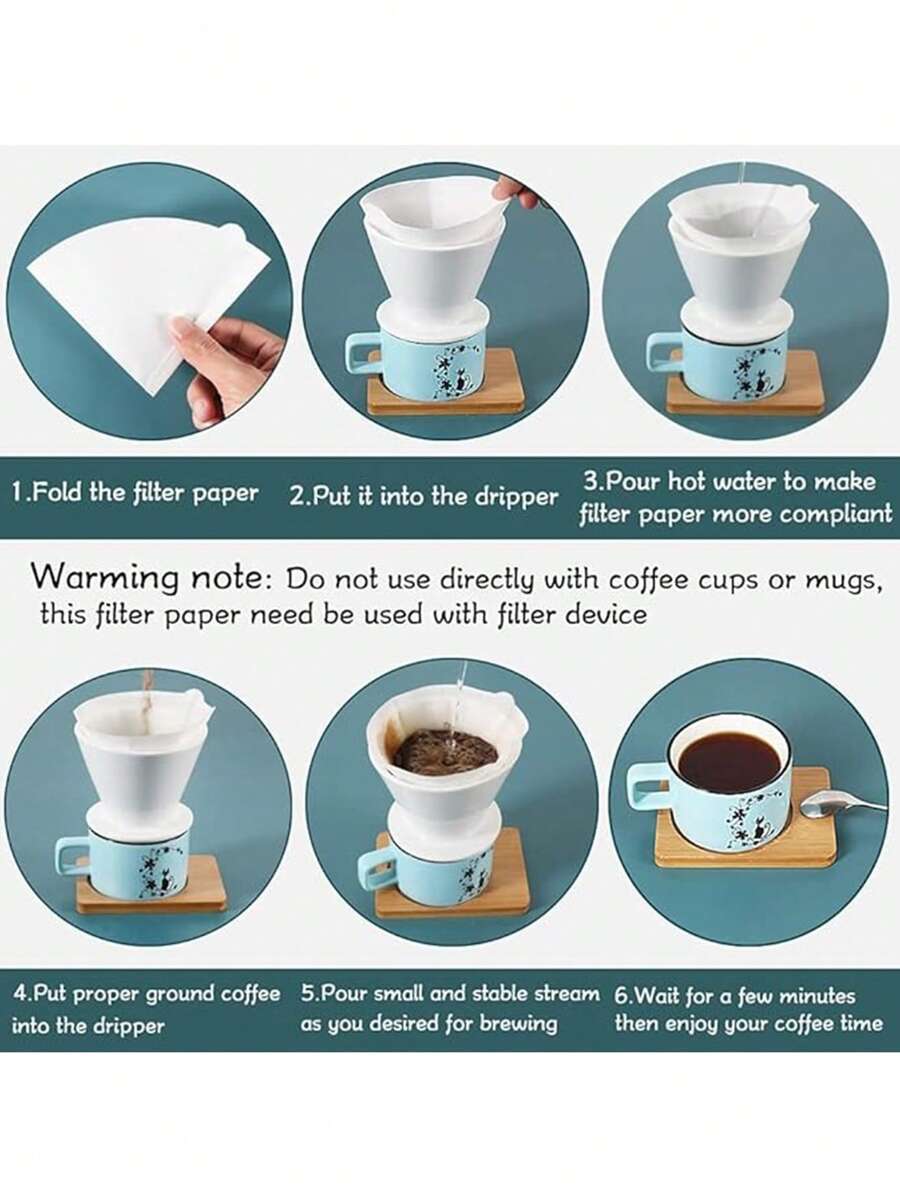 1.Fold the filter paper

2.Put it into the dripper

3.Pour hot water to make filter paper more compliant

Warming note: Do not use directly with coffee cups or mugs, this filter paper need be used with filter device

4.Put proper ground coffee into the dripper

5.Pour small and stable stream as you desired for brewing

6.Wait for a few minutes then enjoy your coffee time