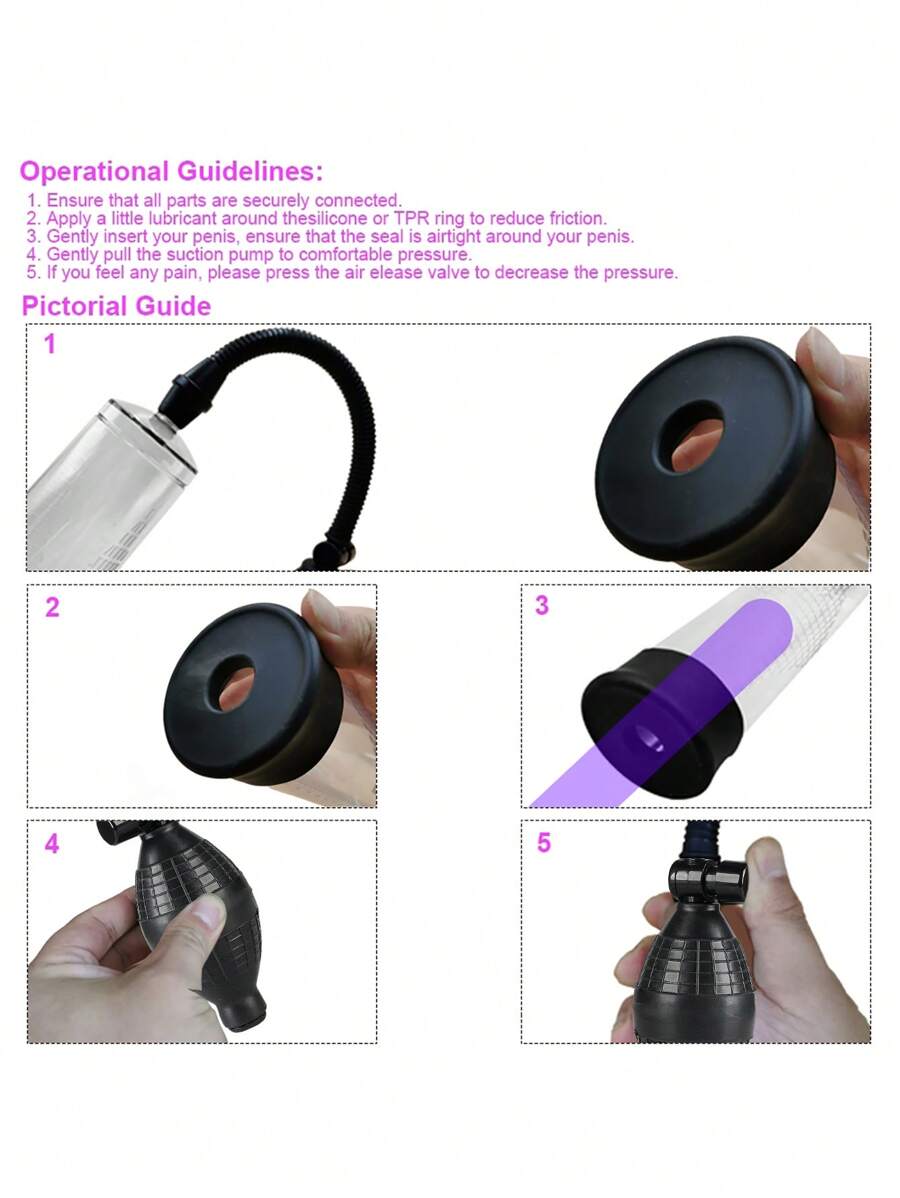 Operational Guidelines:
1. Ensure that all parts are securely connected.
2. Apply a little lubricant around thesilicone or TPR ring to reduce friction.
3. Gently insert your penis, ensure that the seal is airtight around your penis.
4. Gently pull the suction pump to comfortable pressure.
5. If you feel any pain, please press the air elease valve to decrease the pressure.

Pictorial Guide

1

2

3

4

5