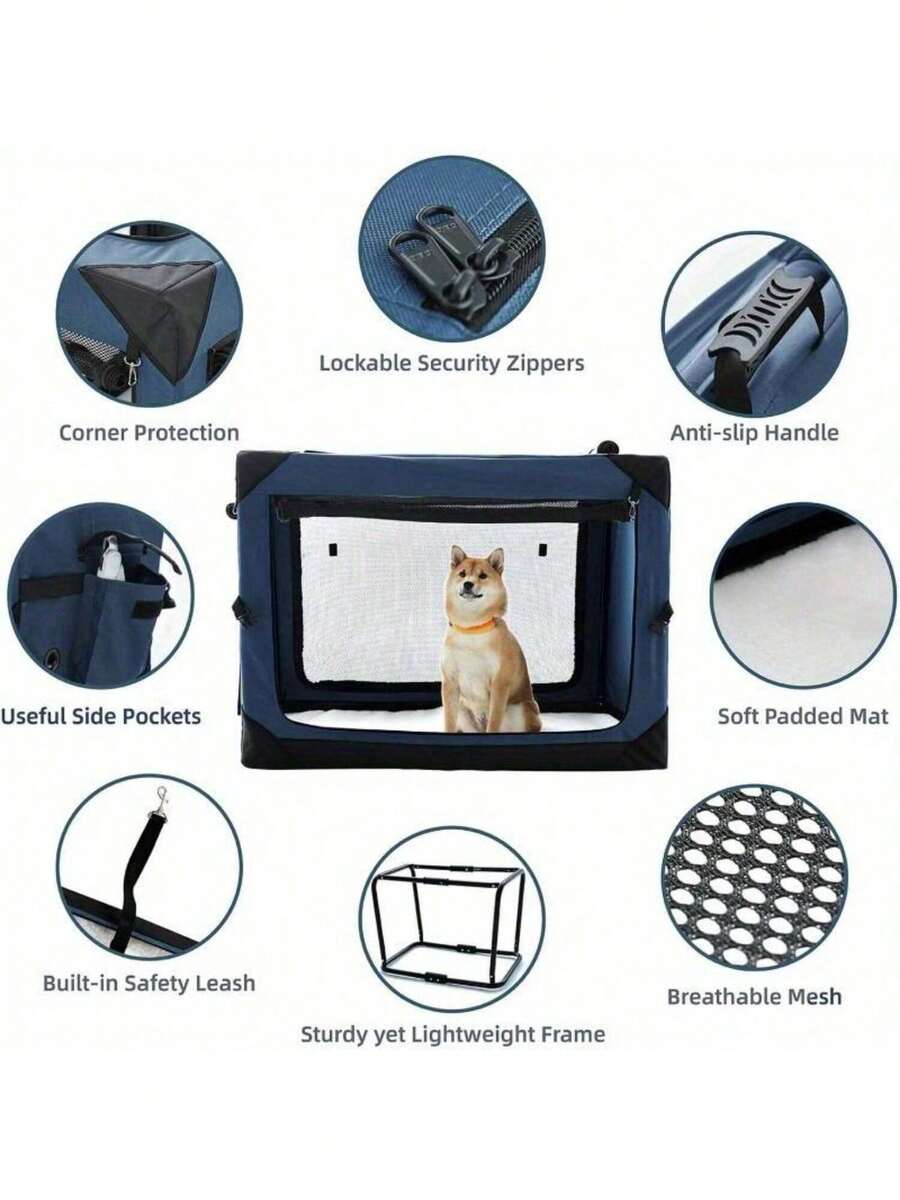 Lockable Security Zippers

Corner Protection

Anti-slip Handle

Useful Side Pockets

Soft Padded Mat

Built-in Safety Leash

Sturdy yet Lightweight Frame

Breathable Mesh