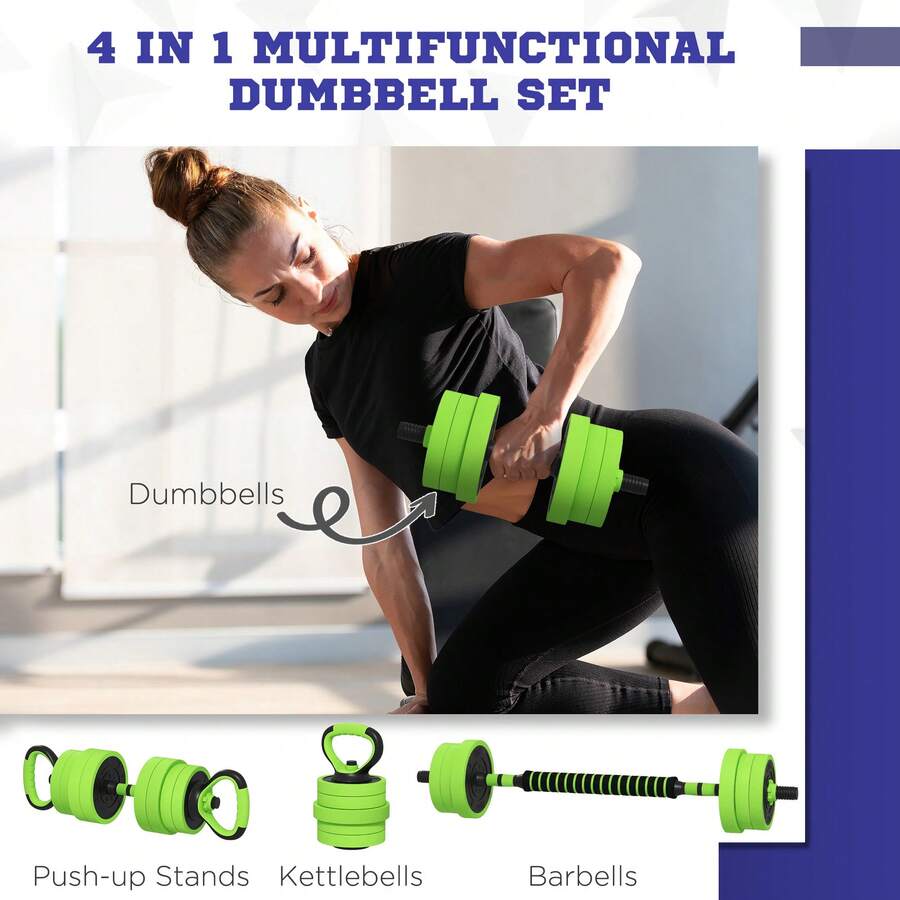 4 IN 1 MULTIFUNCTIONAL DUMBBELL SET

Dumbbells

Push-up Stands

Kettlebells

Barbells