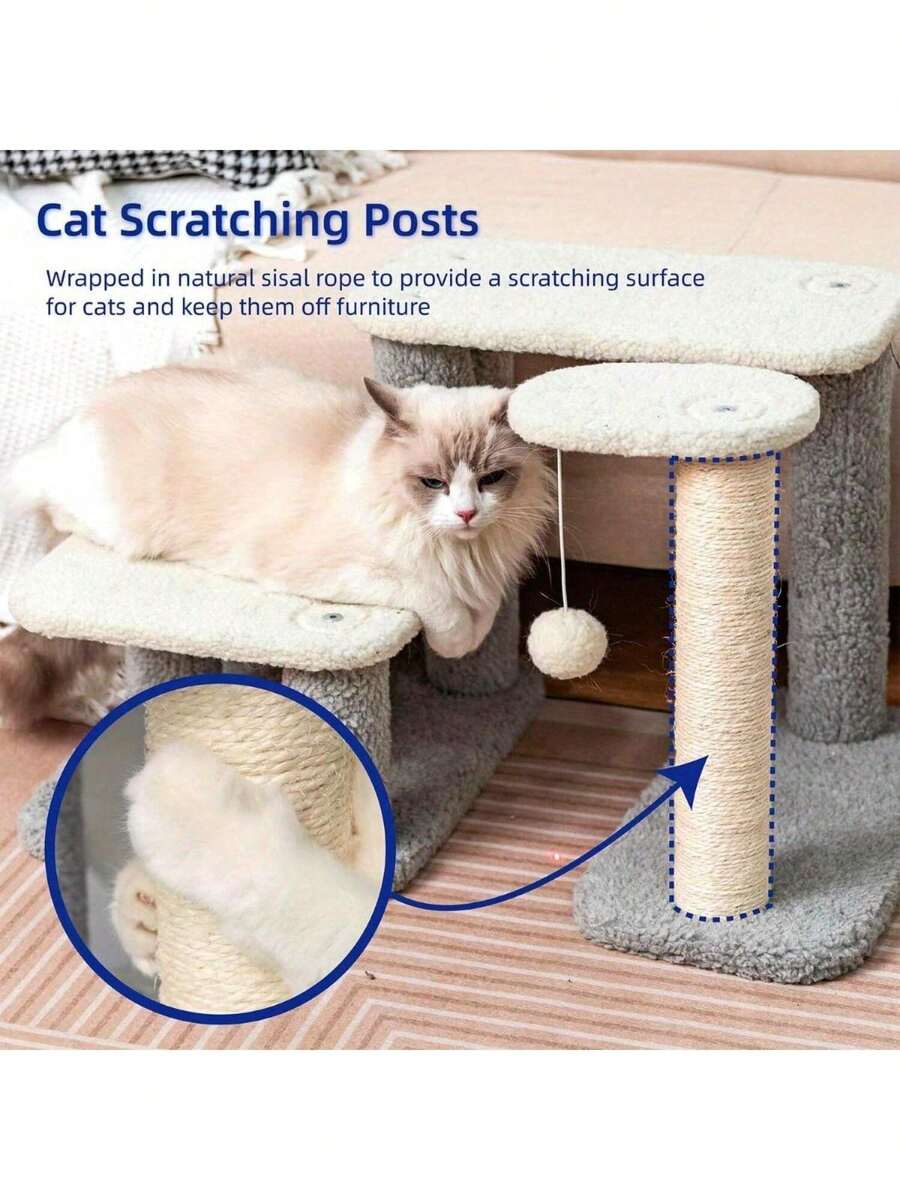 Cat Scratching Posts

Wrapped in natural sisal rope to provide a scratching surface for cats and keep them off furniture