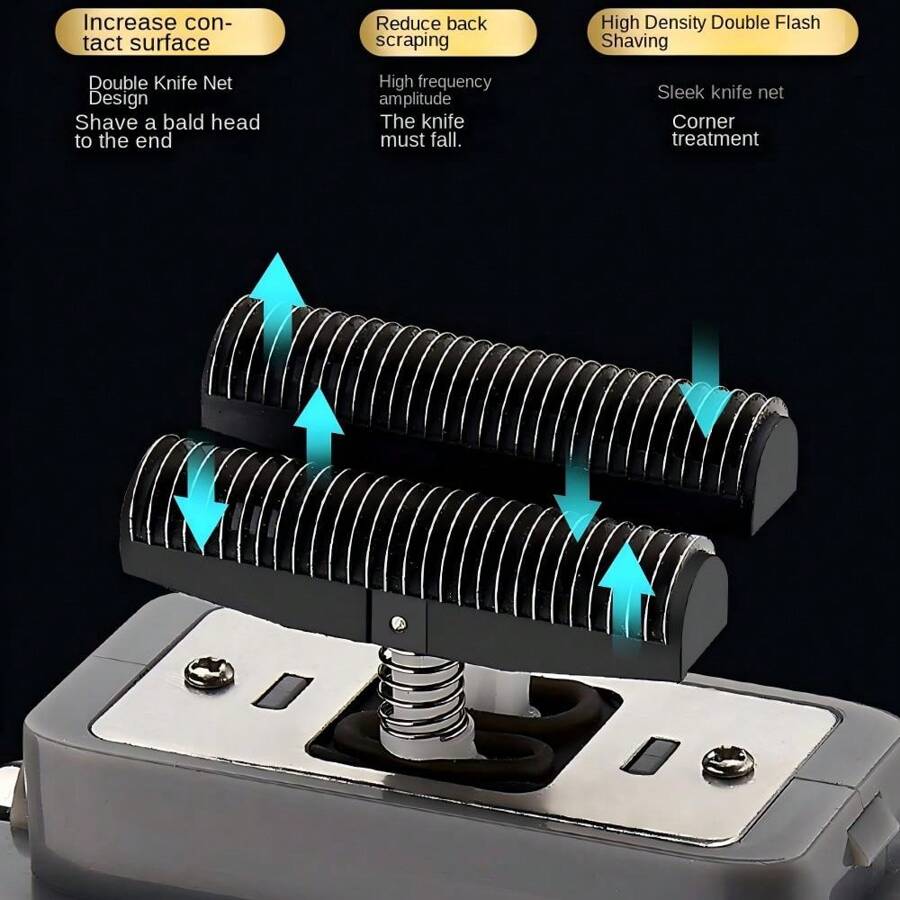 Increase contact surface

Double Knife Net Design

Shave a bald head to the end

Reduce back scraping

High frequency amplitude

The knife must fall.

High Density Double Flash Shaving

Sleek knife net

Corner treatment