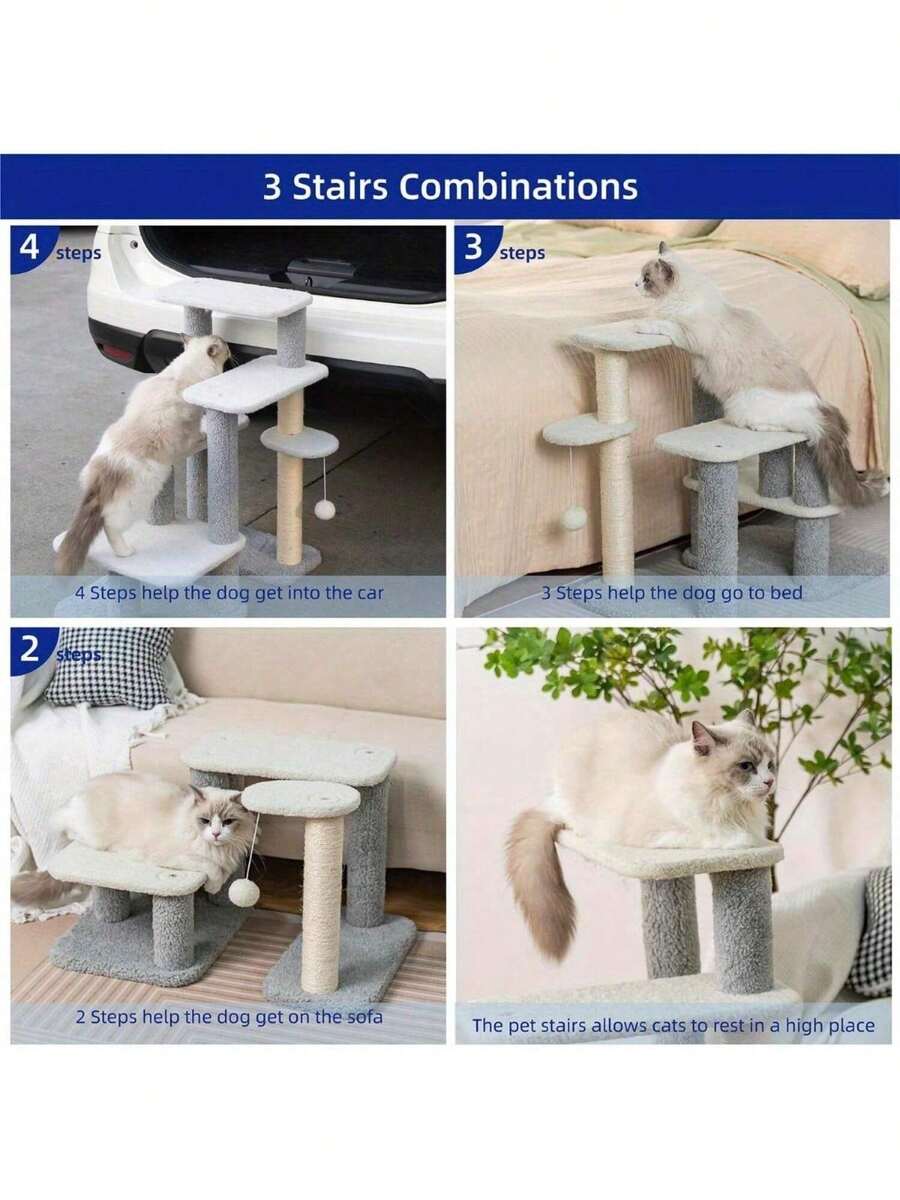 3 Stairs Combinations

4 steps

4 Steps help the dog get into the car

3 steps

3 Steps help the dog go to bed

2 steps

2 Steps help the dog get on the sofa

The pet stairs allows cats to rest in a high place