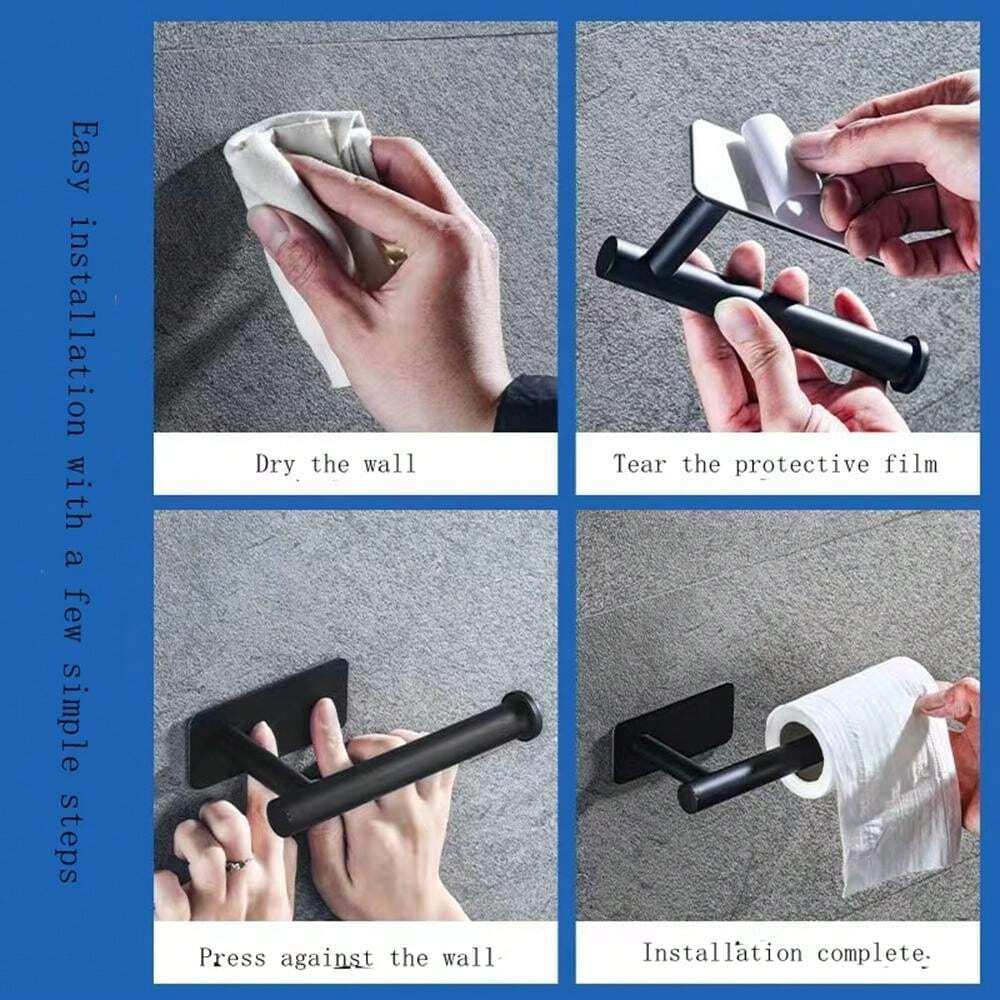 Easy installation with a few simple steps

Dry the wall

Tear the protective film

Press against the wall

Installation complete