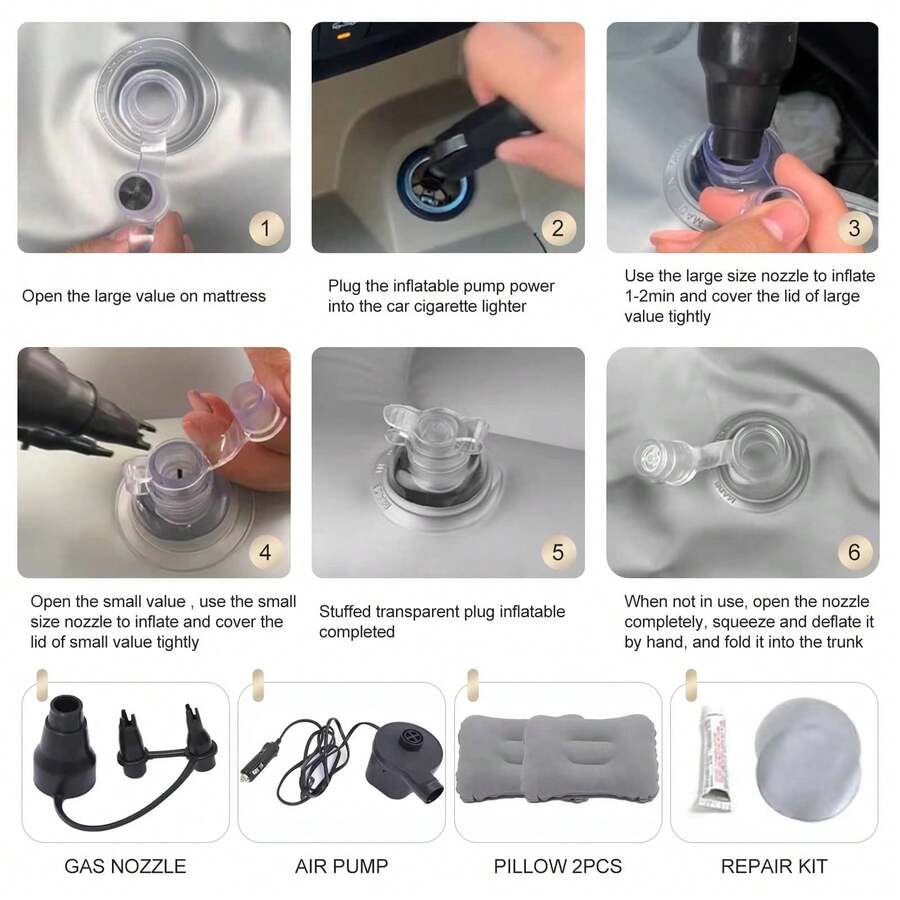 1

Open the large value on mattress

2

Plug the inflatable pump power into the car cigarette lighter

3

Use the large size nozzle to inflate 1-2min and cover the lid of large value tightly

4

Open the small value , use the small size nozzle to inflate and cover the lid of small value tightly

5

Stuffed transparent plug inflatable completed

6

When not in use, open the nozzle completely, squeeze and deflate it by hand, and fold it into the trunk

GAS NOZZLE

AIR PUMP

PILLOW 2PCS

REPAIR KIT