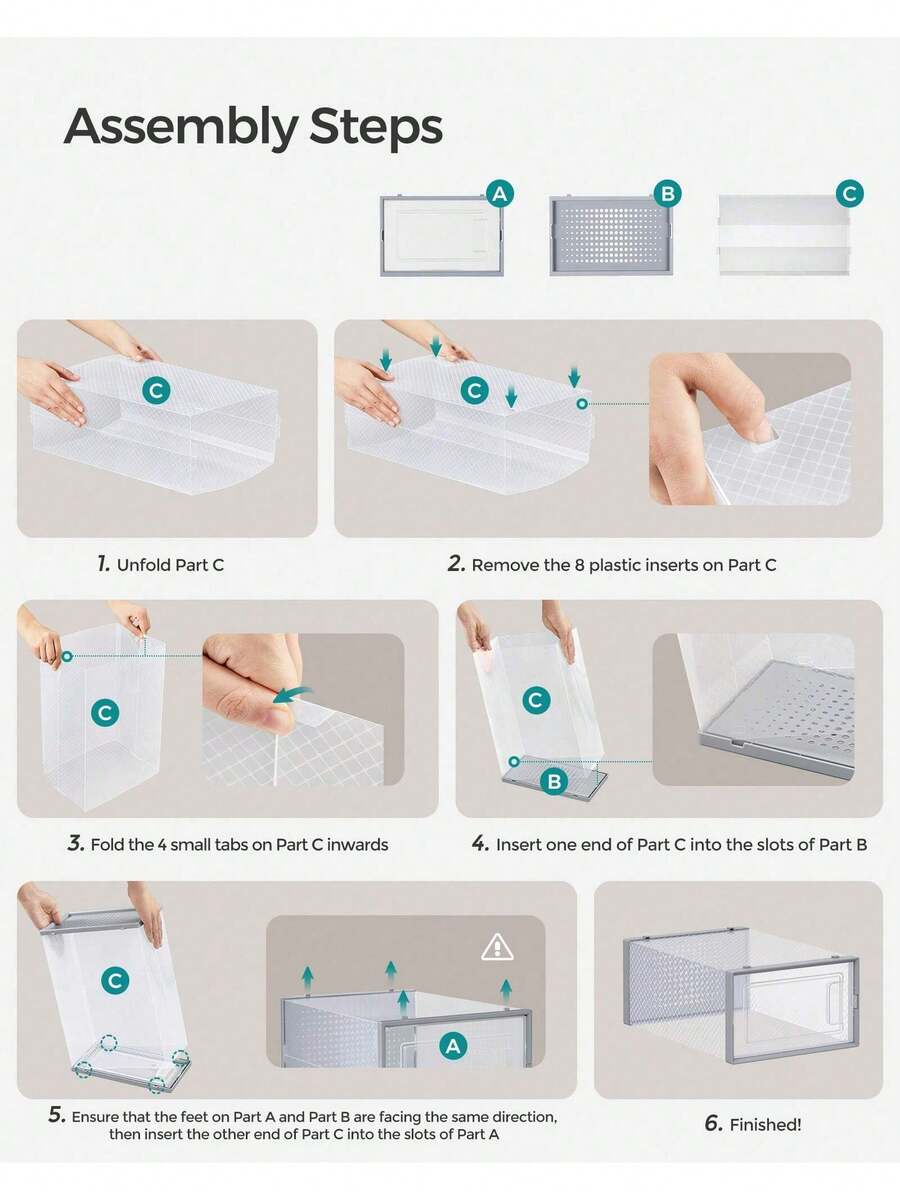 Assembly Steps

A

B

C

C

C

1. Unfold Part C

2. Remove the 8 plastic inserts on Part C

C

C

B

3. Fold the 4 small tabs on Part C inwards

4. Insert one end of Part C into the slots of Part B

C

A

5. Ensure that the feet on Part A and Part B are facing the same direction, then insert the other end of Part C into the slots of Part A

6. Finished!