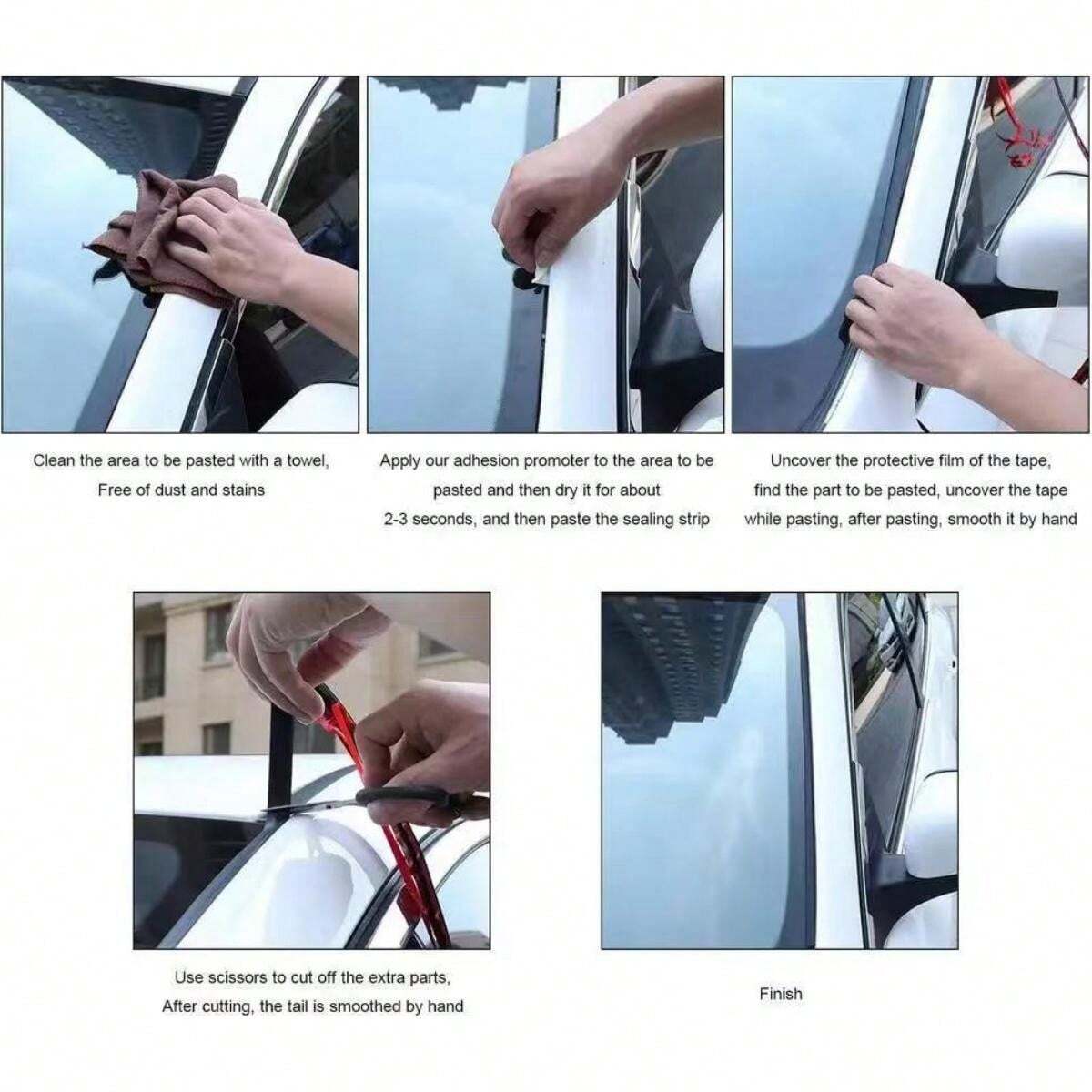 Clean the area to be pasted with a towel, Free of dust and stains

Apply our adhesion promoter to the area to be pasted and then dry it for about 2-3 seconds, and then paste the sealing strip

Uncover the protective film of the tape, find the part to be pasted, uncover the tape while pasting, after pasting, smooth it by hand

Use scissors to cut off the extra parts, After cutting, the tail is smoothed by hand

Finish