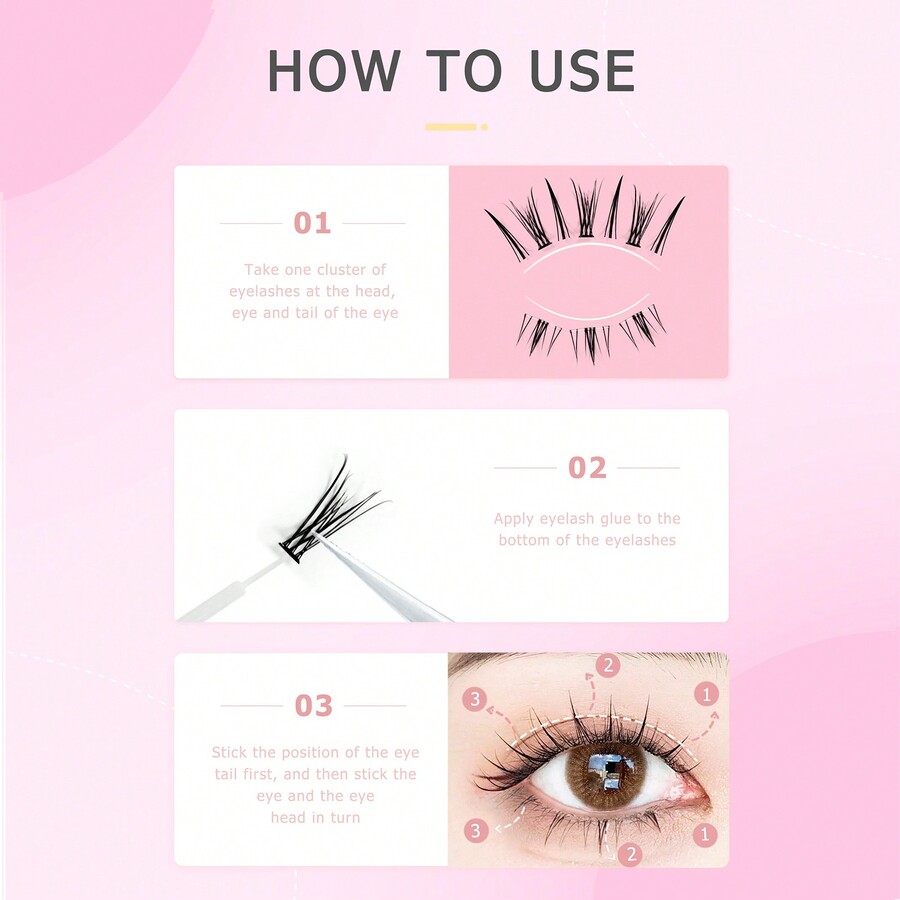 HOW TO USE

01

Take one cluster of eyelashes at the head, eye and tail of the eye

02

Apply eyelash glue to the bottom of the eyelashes

03

Stick the position of the eye tail first, and then stick the eye and the eye head in turn

2
3
1
3
2
1