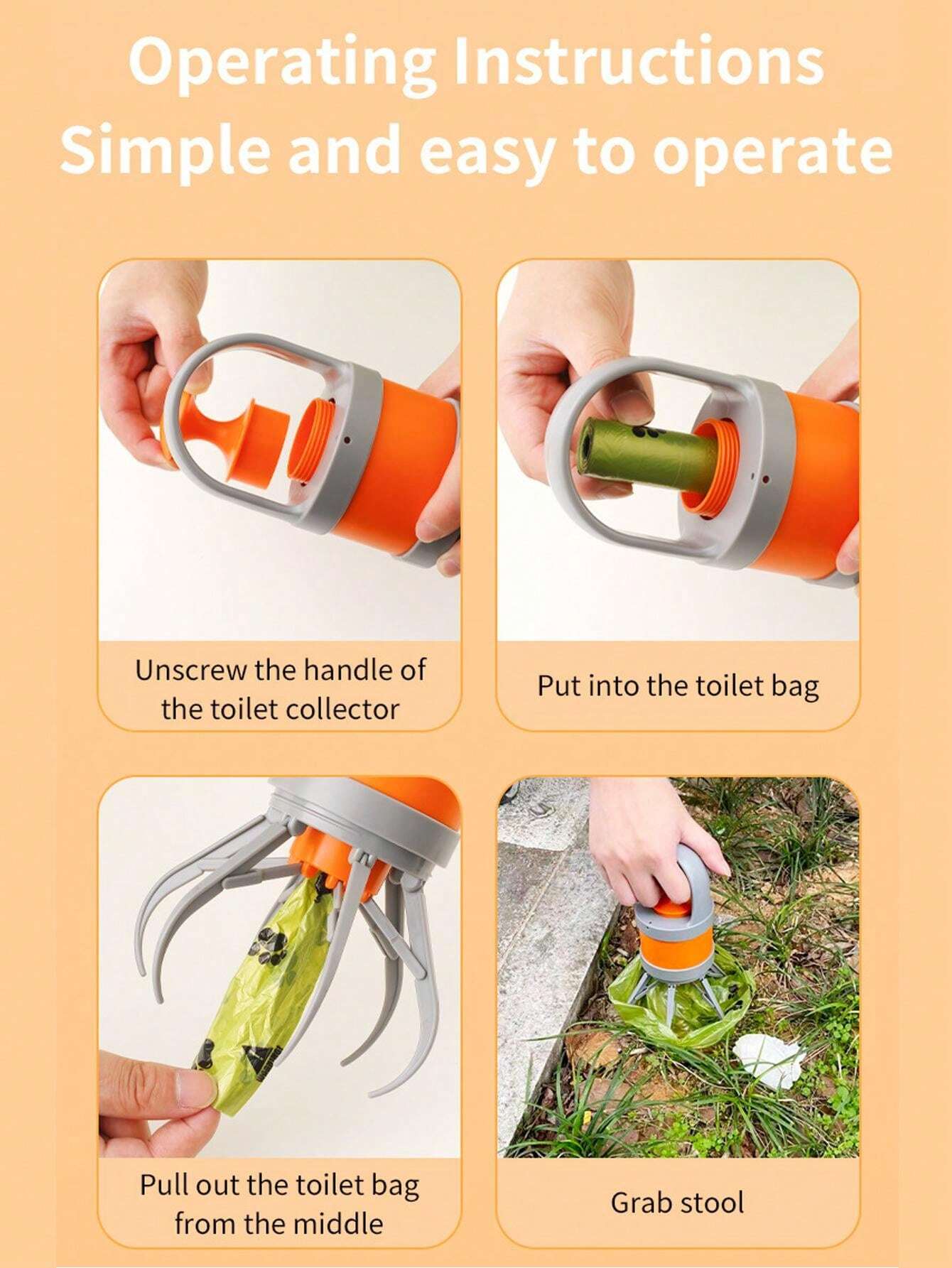 Operating Instructions
Simple and easy to operate

Unscrew the handle of the toilet collector

Put into the toilet bag

Pull out the toilet bag from the middle

Grab stool