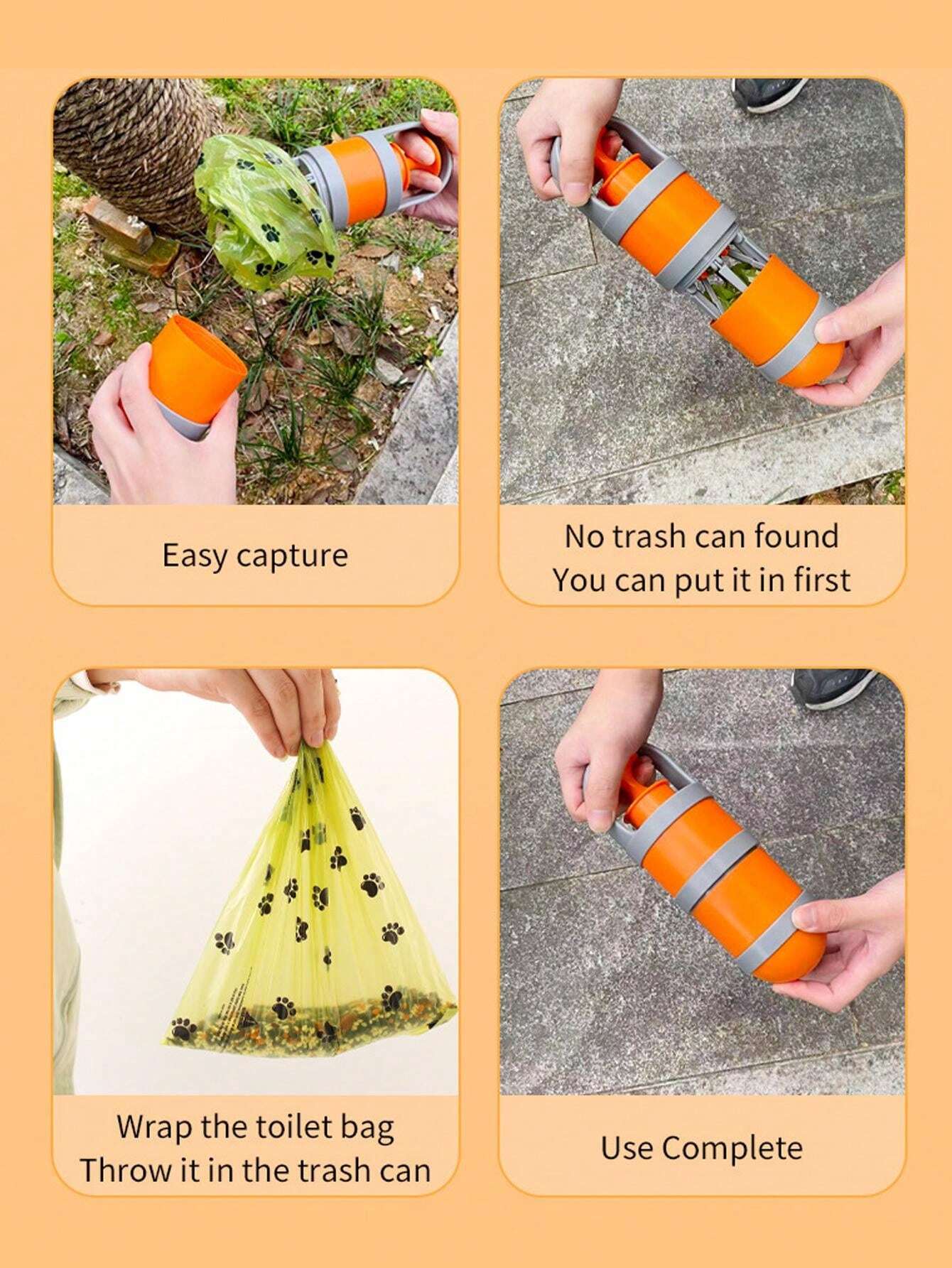 Easy capture

No trash can found
You can put it in first

Wrap the toilet bag
Throw it in the trash can

Use Complete