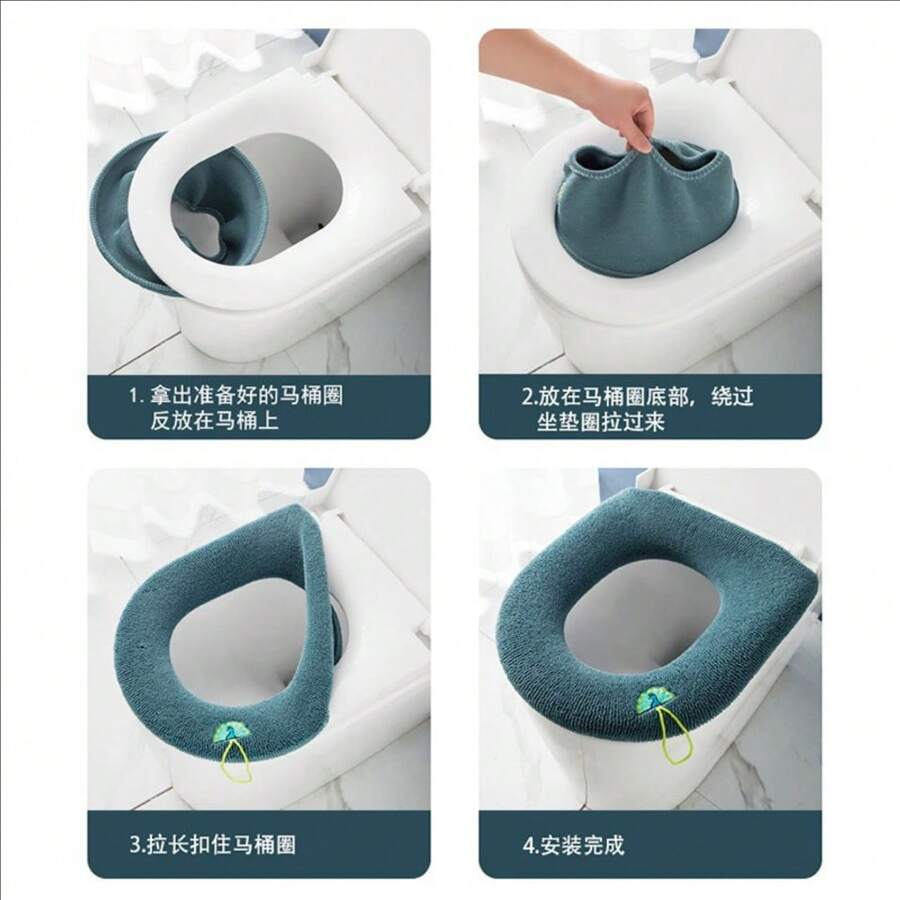 1. 拿出准备好的马桶圈
反放在马桶上

2.放在马桶圈底部，绕过
坐垫圈拉过来

3.拉长扣住马桶圈

4.安装完成