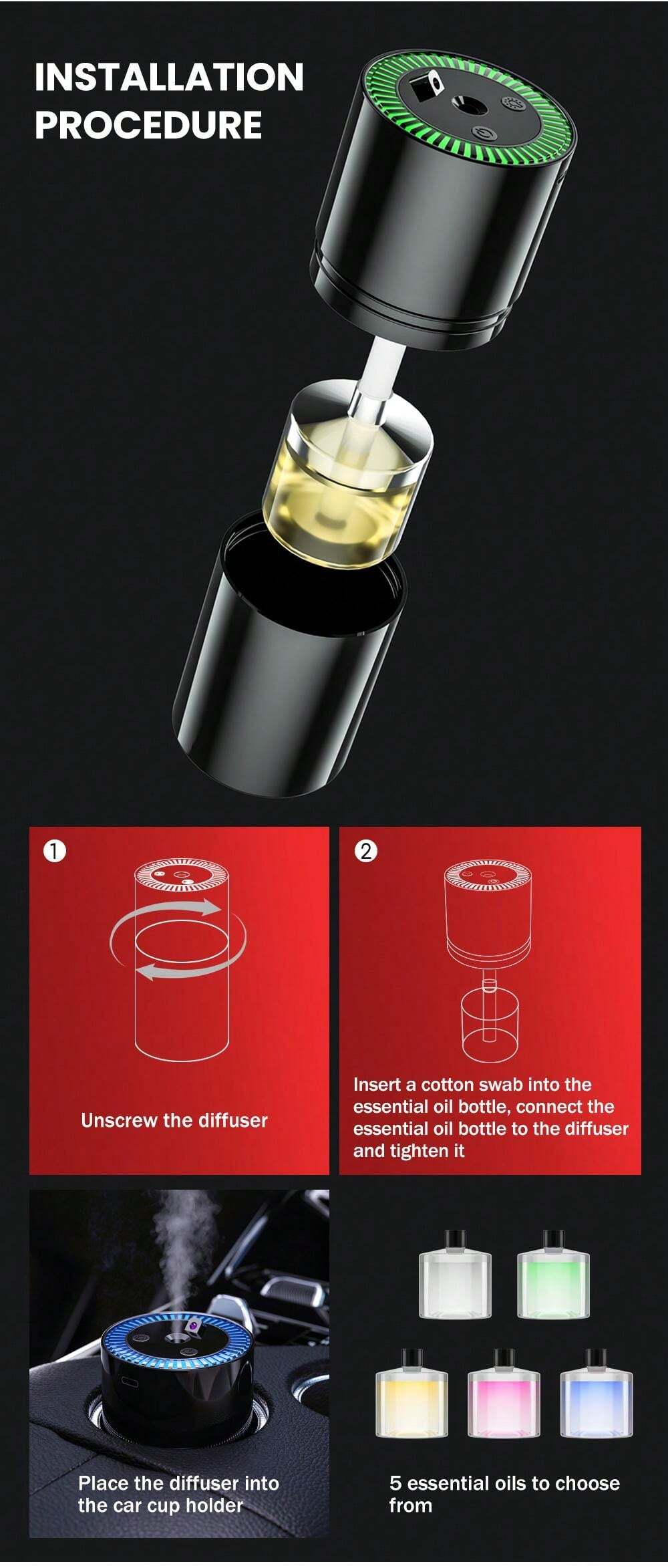 INSTALLATION PROCEDURE

①

Unscrew the diffuser

②

Insert a cotton swab into the essential oil bottle, connect the essential oil bottle to the diffuser and tighten it

Place the diffuser into the car cup holder

5 essential oils to choose from