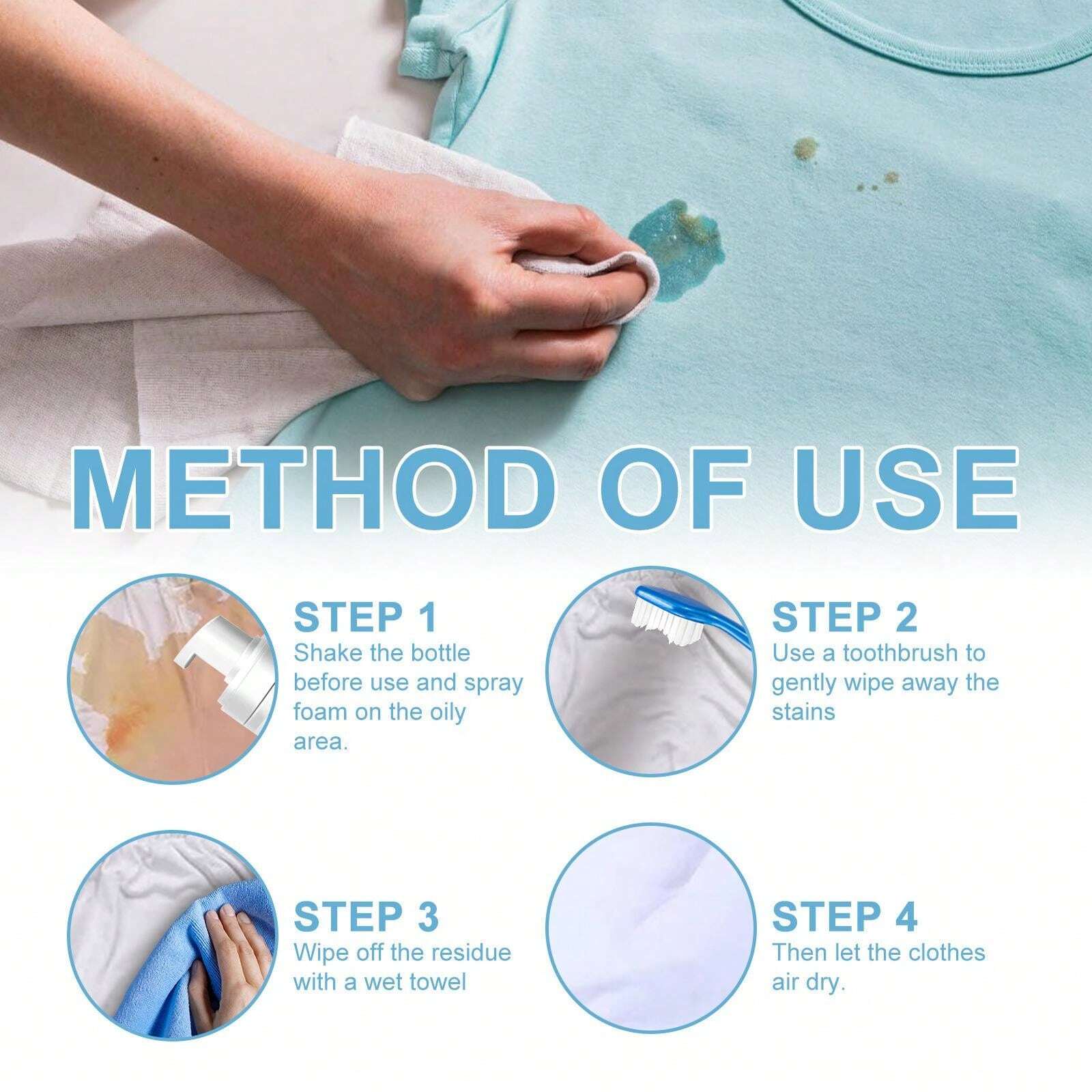 METHOD OF USE

STEP 1
Shake the bottle before use and spray foam on the oily area.

STEP 2
Use a toothbrush to gently wipe away the stains

STEP 3
Wipe off the residue with a wet towel

STEP 4
Then let the clothes air dry.