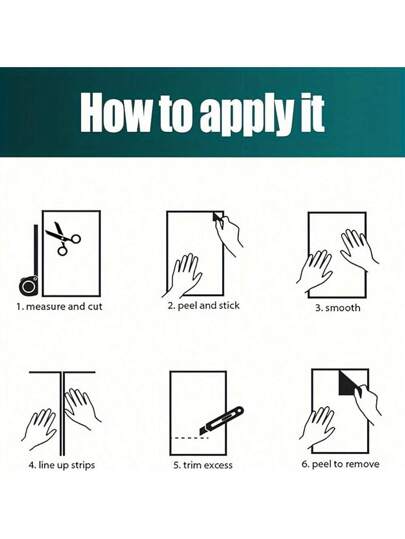 How to apply it

1. measure and cut

2. peel and stick

3. smooth

4. line up strips

5. trim excess

6. peel to remove