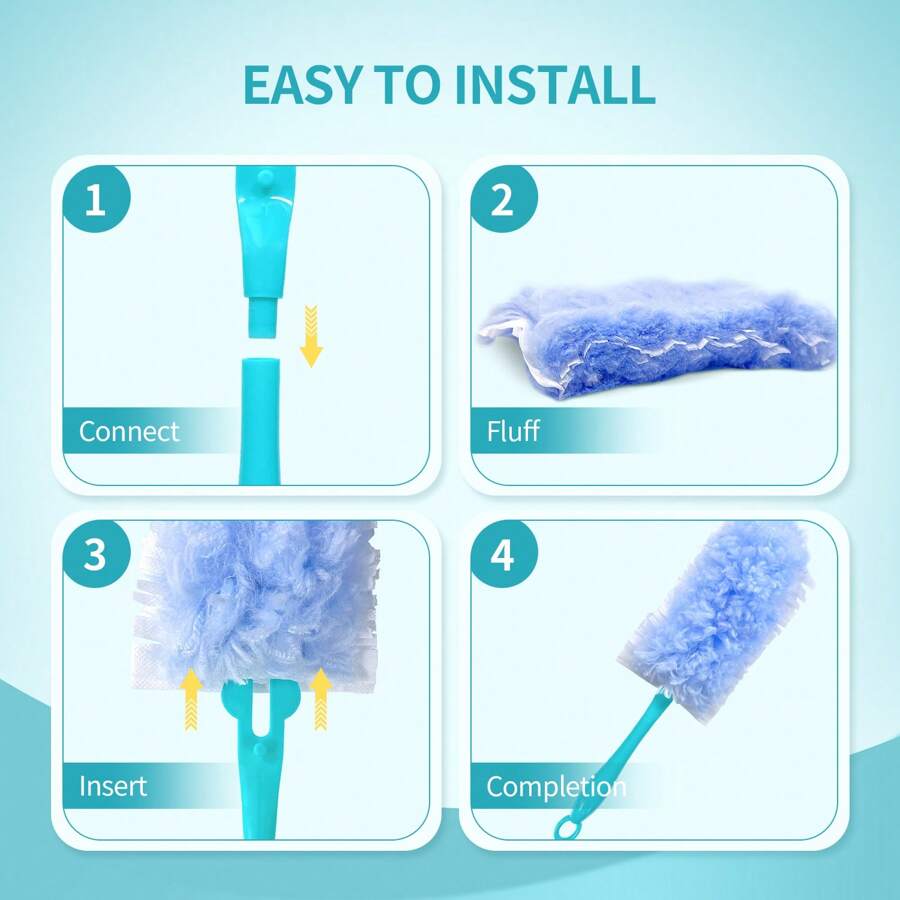 EASY TO INSTALL

1

Connect

2

Fluff

3

Insert

4

Completion