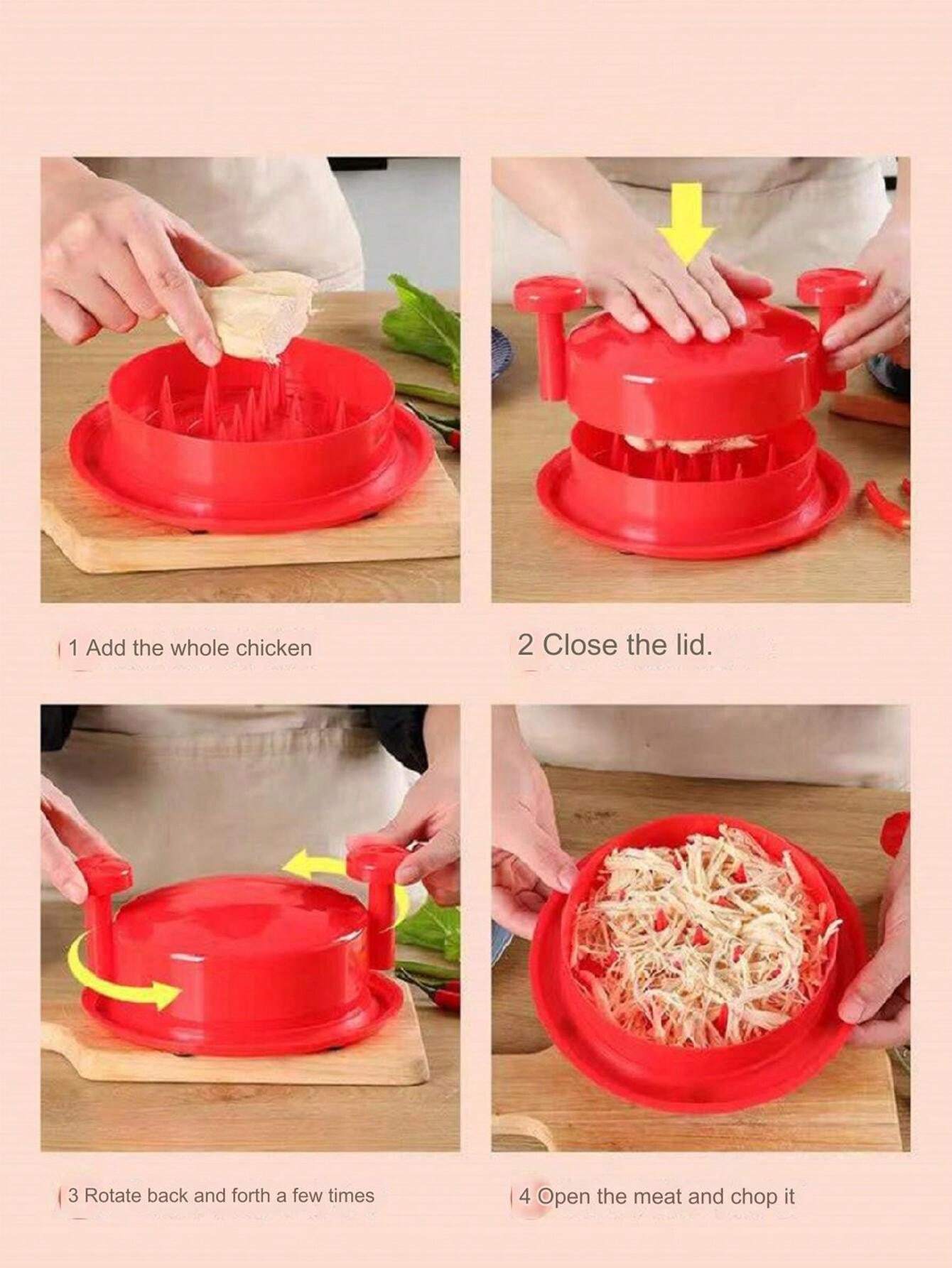 1 Add the whole chicken

2 Close the lid.

3 Rotate back and forth a few times

4 Open the meat and chop it