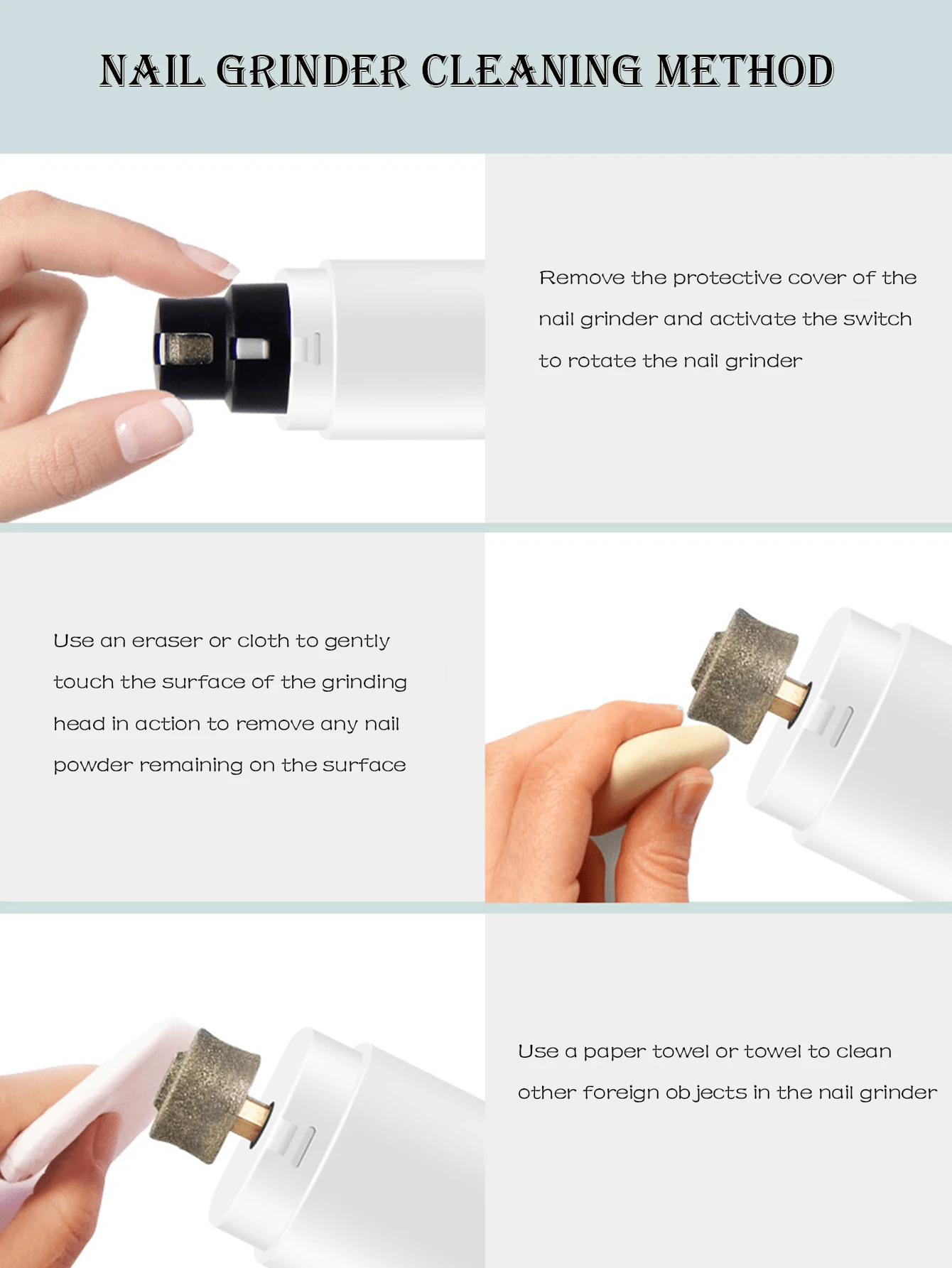 NAIL GRINDER CLEANING METHOD

Remove the protective cover of the nail grinder and activate the switch to rotate the nail grinder

Use an eraser or cloth to gently touch the surface of the grinding head in action to remove any nail powder remaining on the surface

Use a paper towel or towel to clean other foreign objects in the nail grinder