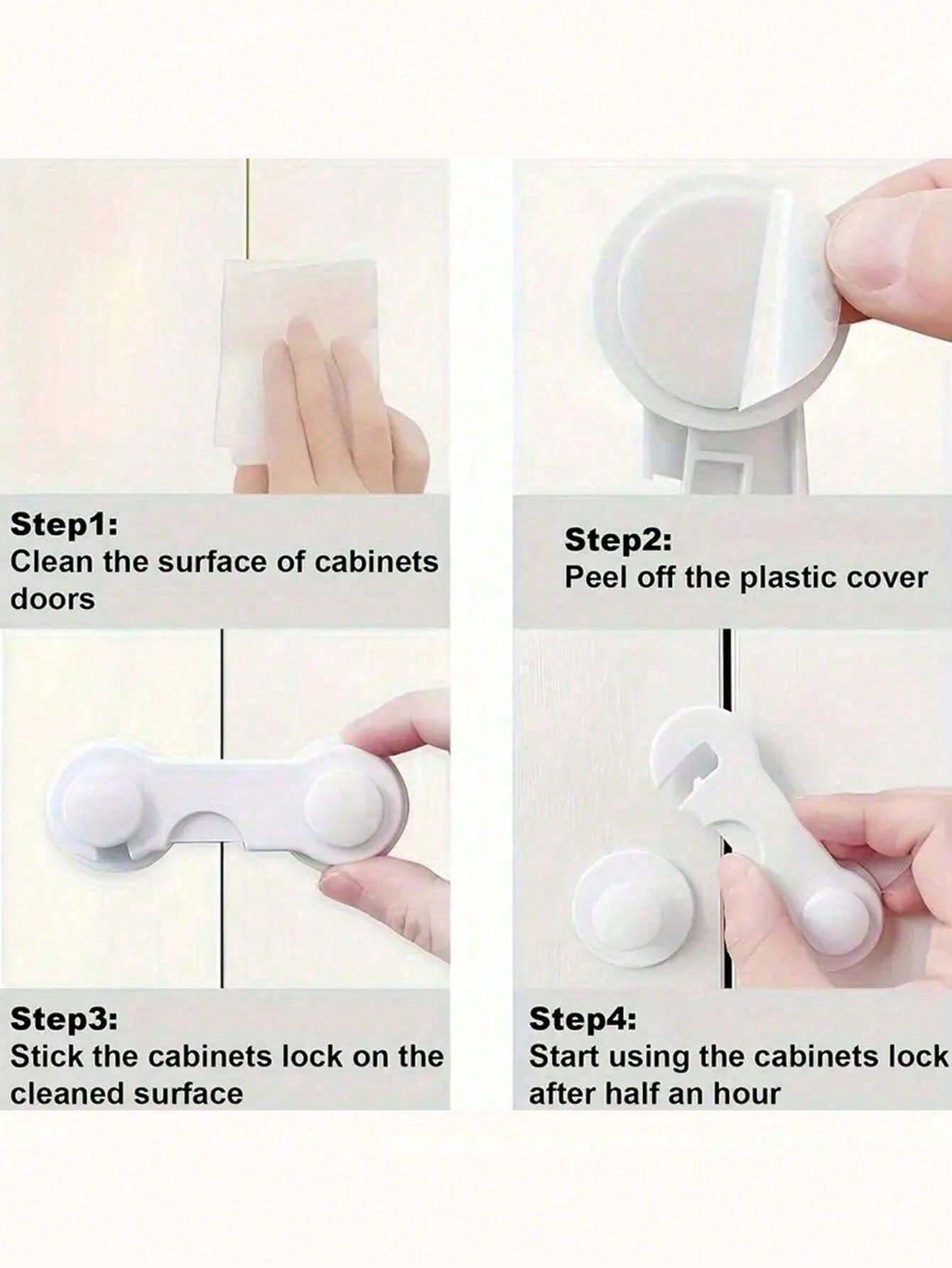 Step1:
Clean the surface of cabinets doors

Step2:
Peel off the plastic cover

Step3:
Stick the cabinets lock on the cleaned surface

Step4:
Start using the cabinets lock after half an hour