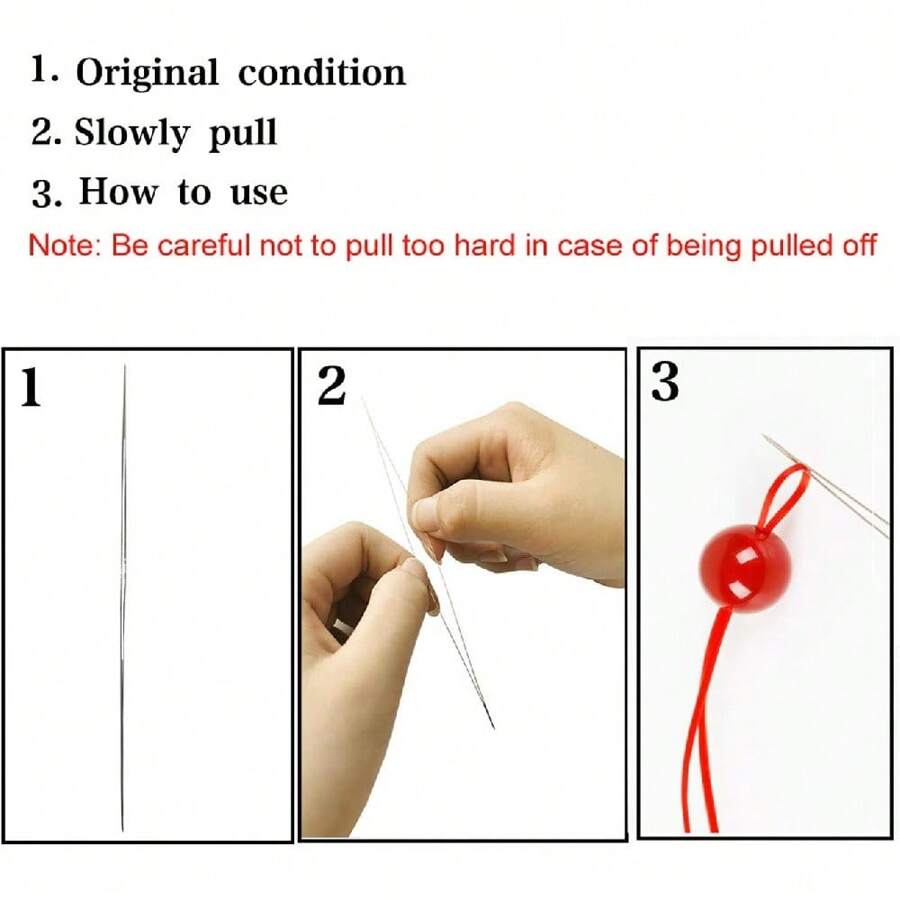 1. Original condition
2. Slowly pull
3. How to use
Note: Be careful not to pull too hard in case of being pulled off

1

2

3