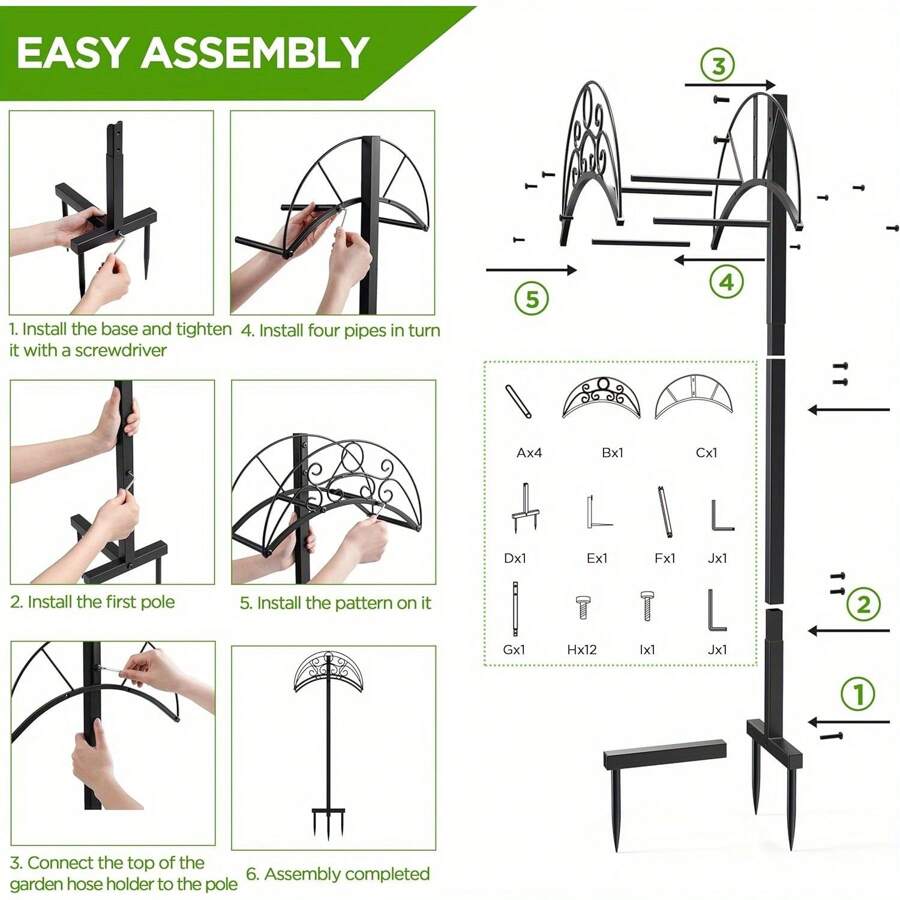 EASY ASSEMBLY

1. Install the base and tighten it with a screwdriver

4. Install four pipes in turn

2. Install the first pole

5. Install the pattern on it

3. Connect the top of the garden hose holder to the pole

6. Assembly completed

③

④

⑤

Ax4 Bx1 Cx1

Dx1 Ex1 Fx1 Jx1

Gx1 Hx12 Ix1 Jx1

②

①