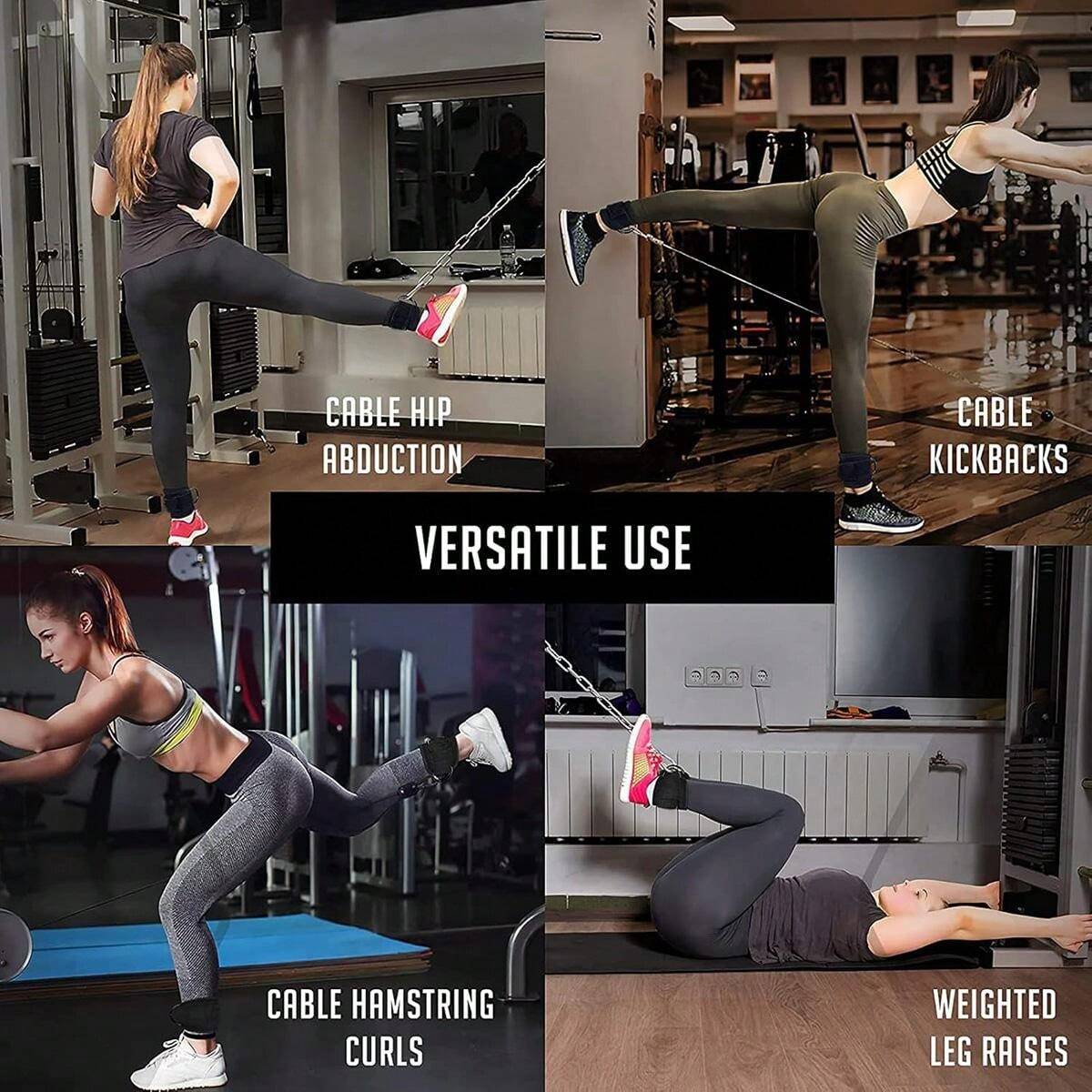 CABLE HIP ABDUCTION

CABLE KICKBACKS

VERSATILE USE

CABLE HAMSTRING CURLS

WEIGHTED LEG RAISES