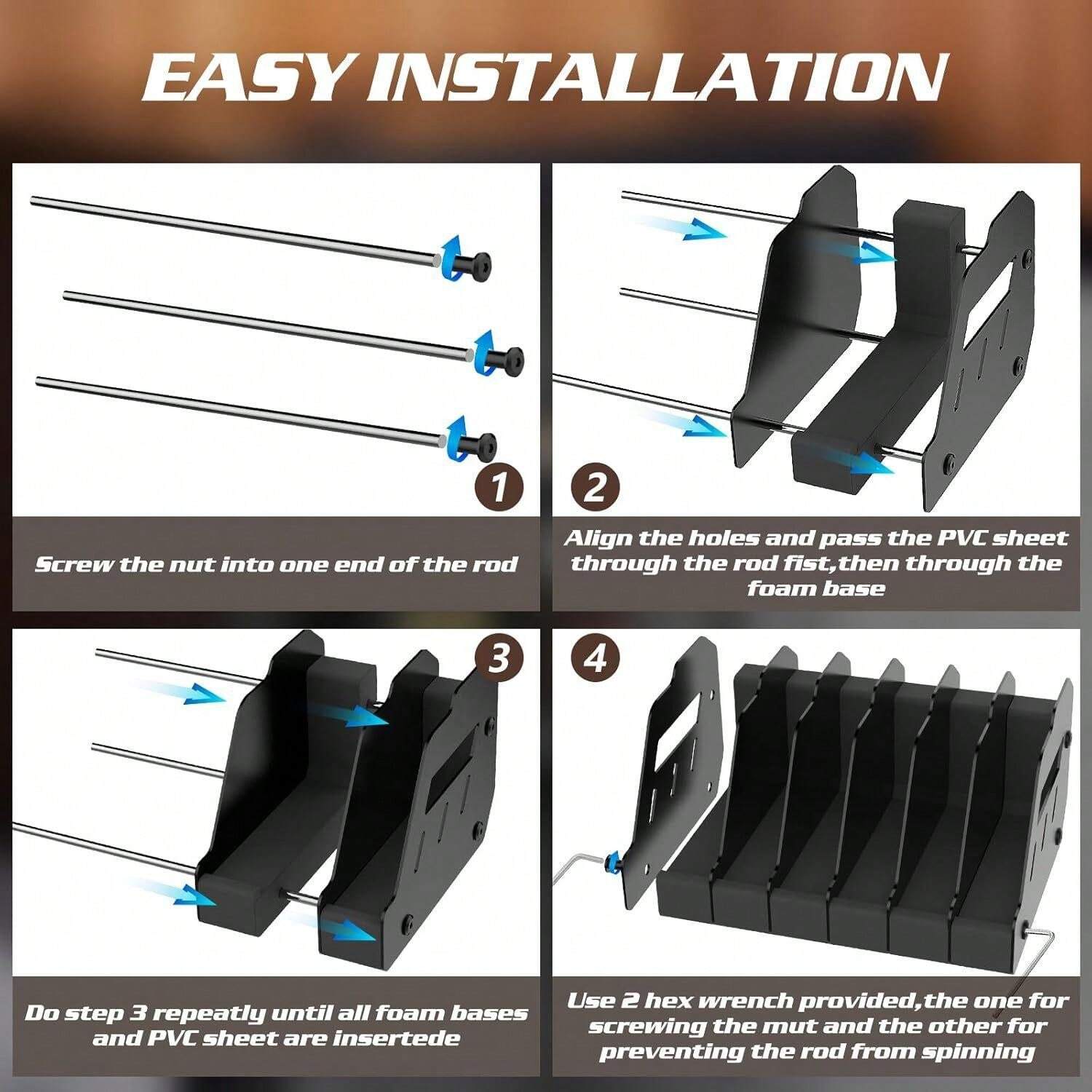 EASY INSTALLATION

1

Screw the nut into one end of the rod

2

Align the holes and pass the PVC sheet through the rod fist,then through the foam base

3

Do step 3 repeatly until all foam bases and PVC sheet are insertede

4

Use 2 hex wrench provided,the one for screwing the mut and the other for preventing the rod from spinning