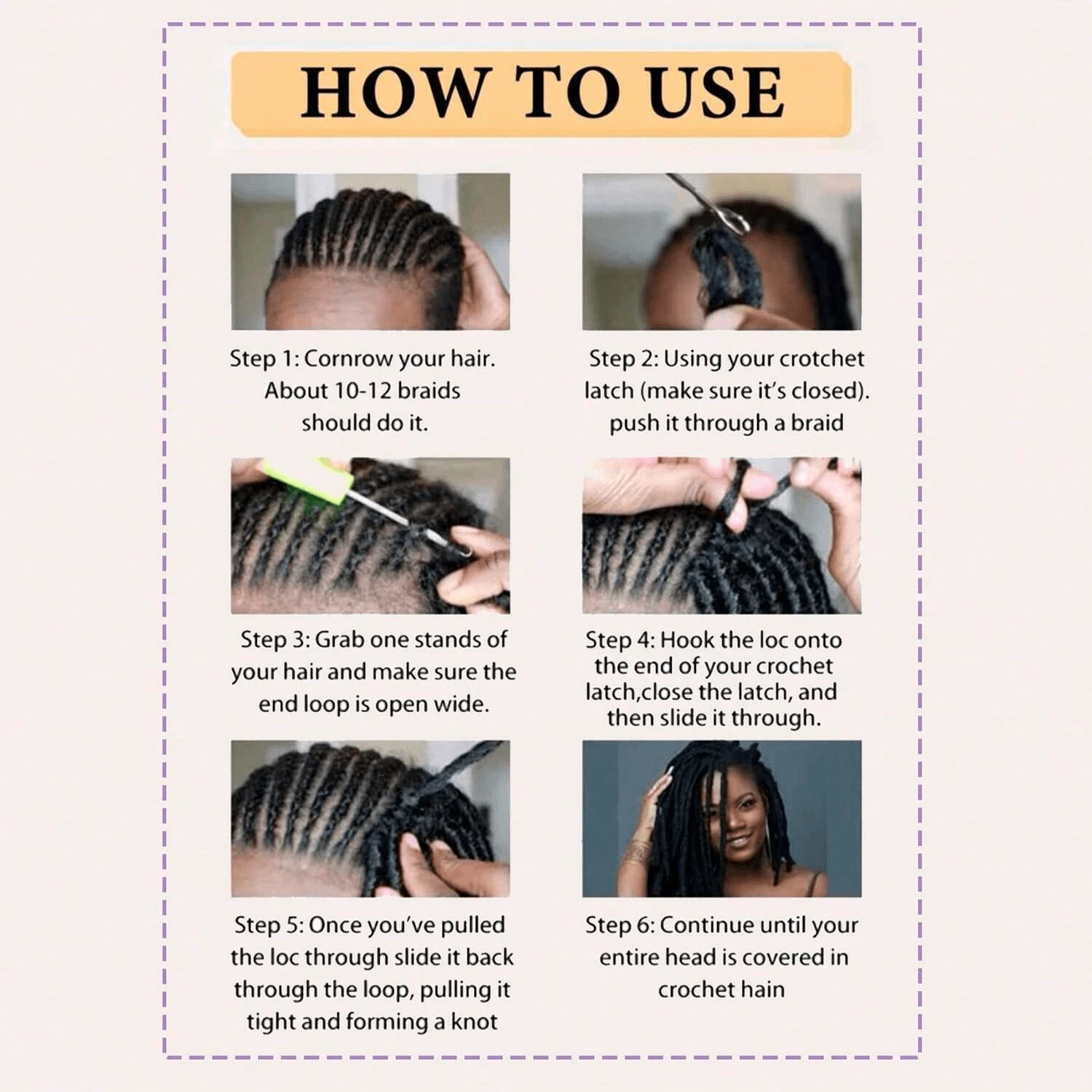 HOW TO USE

Step 1: Cornrow your hair. About 10-12 braids should do it.

Step 2: Using your crotchet latch (make sure it's closed). push it through a braid

Step 3: Grab one stands of your hair and make sure the end loop is open wide.

Step 4: Hook the loc onto the end of your crochet latch,close the latch, and then slide it through.

Step 5: Once you've pulled the loc through slide it back through the loop, pulling it tight and forming a knot

Step 6: Continue until your entire head is covered in crochet hain