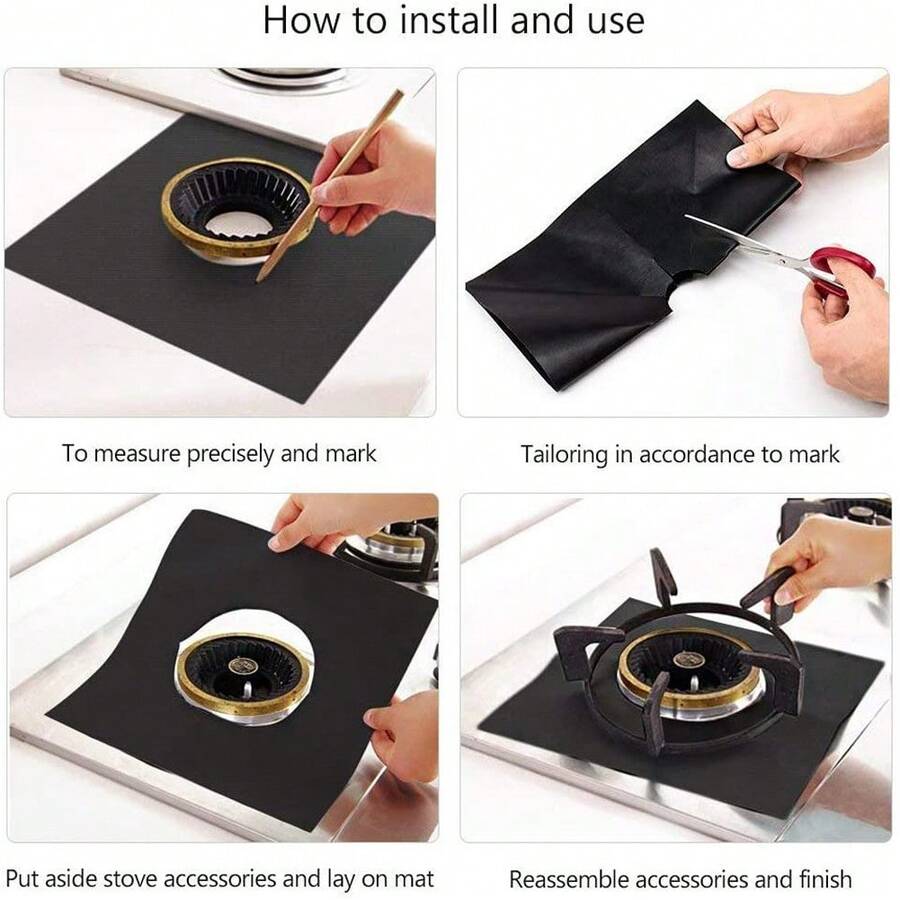 How to install and use

To measure precisely and mark

Tailoring in accordance to mark

Put aside stove accessories and lay on mat

Reassemble accessories and finish