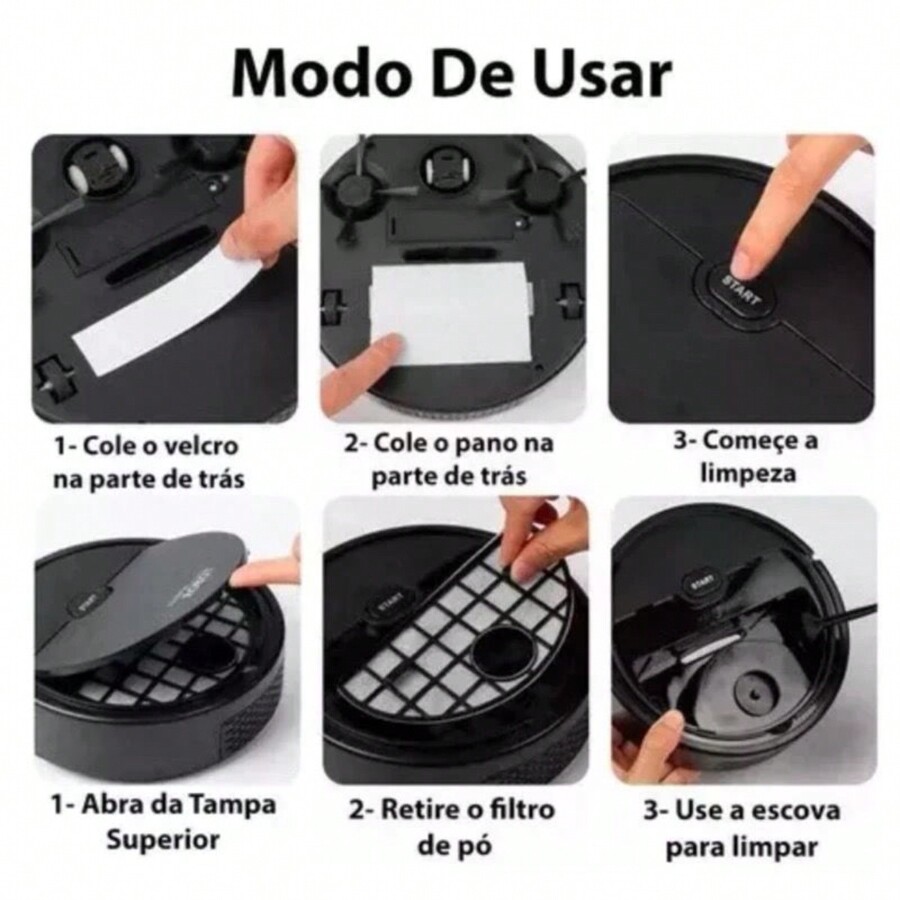 Modo De Usar

START

1- Cole o velcro na parte de trás

2- Cole o pano na parte de trás

3- Começe a limpeza

START

START

START

1- Abra da Tampa Superior

2- Retire o filtro de pó

3- Use a escova para limpar