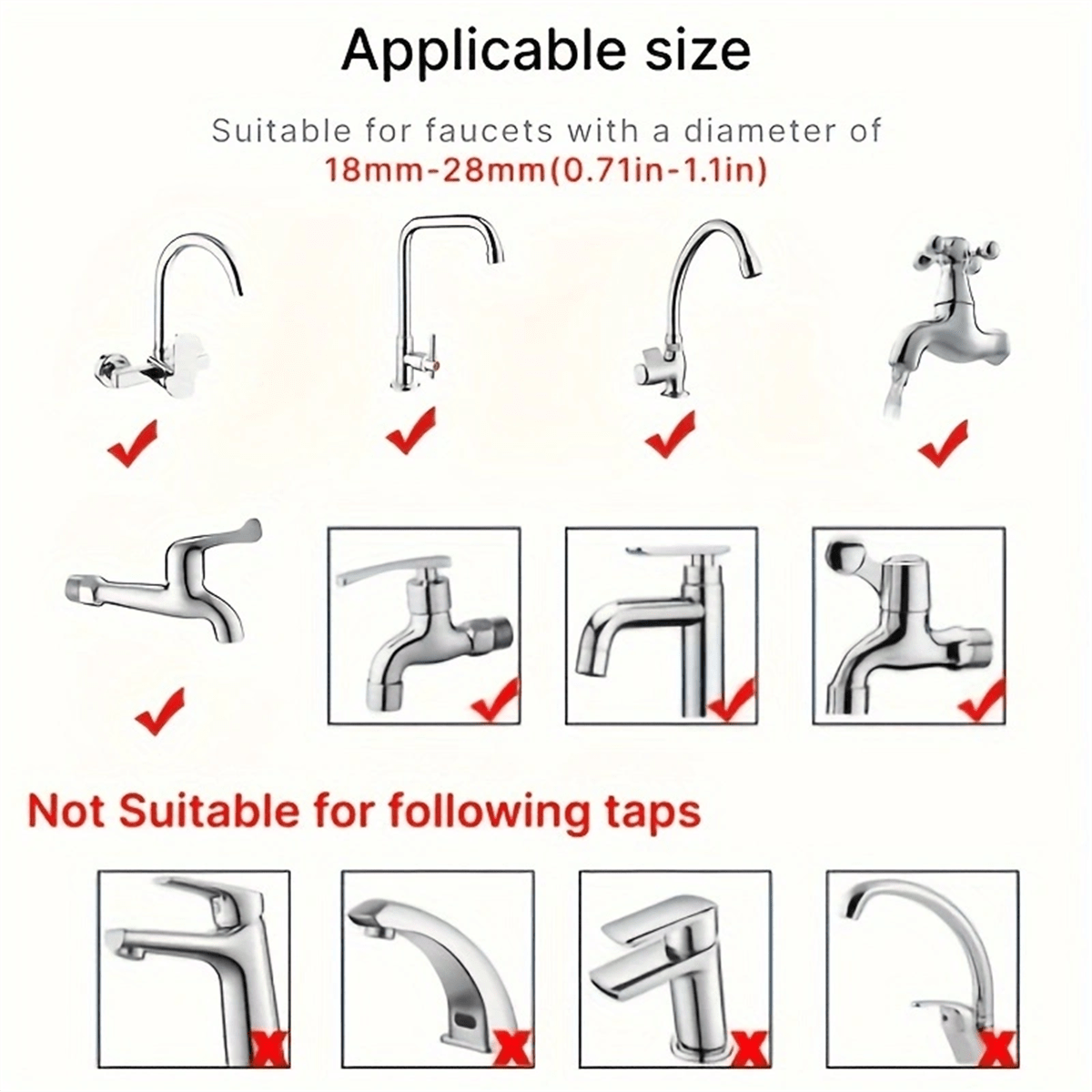 Applicable size

Suitable for faucets with a diameter of 18mm-28mm(0.71in-1.1in)

Not Suitable for following taps