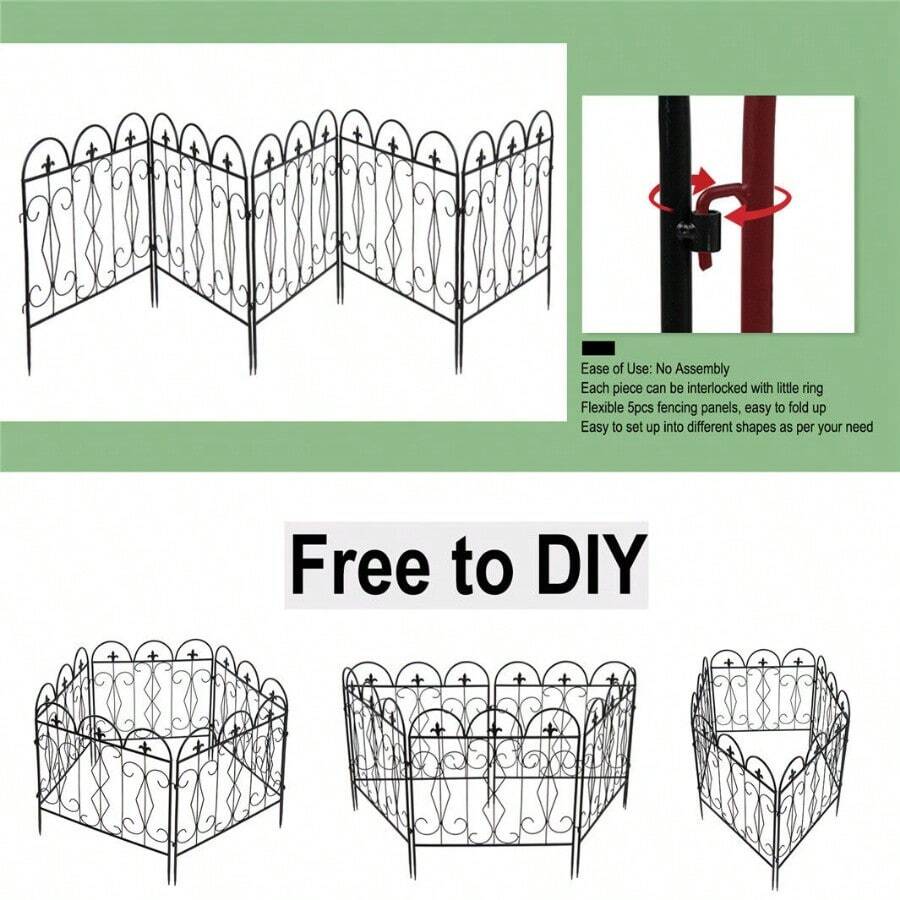 Ease of Use: No Assembly
Each piece can be interlocked with little ring
Flexible 5pcs fencing panels, easy to fold up
Easy to set up into different shapes as per your need

Free to DIY