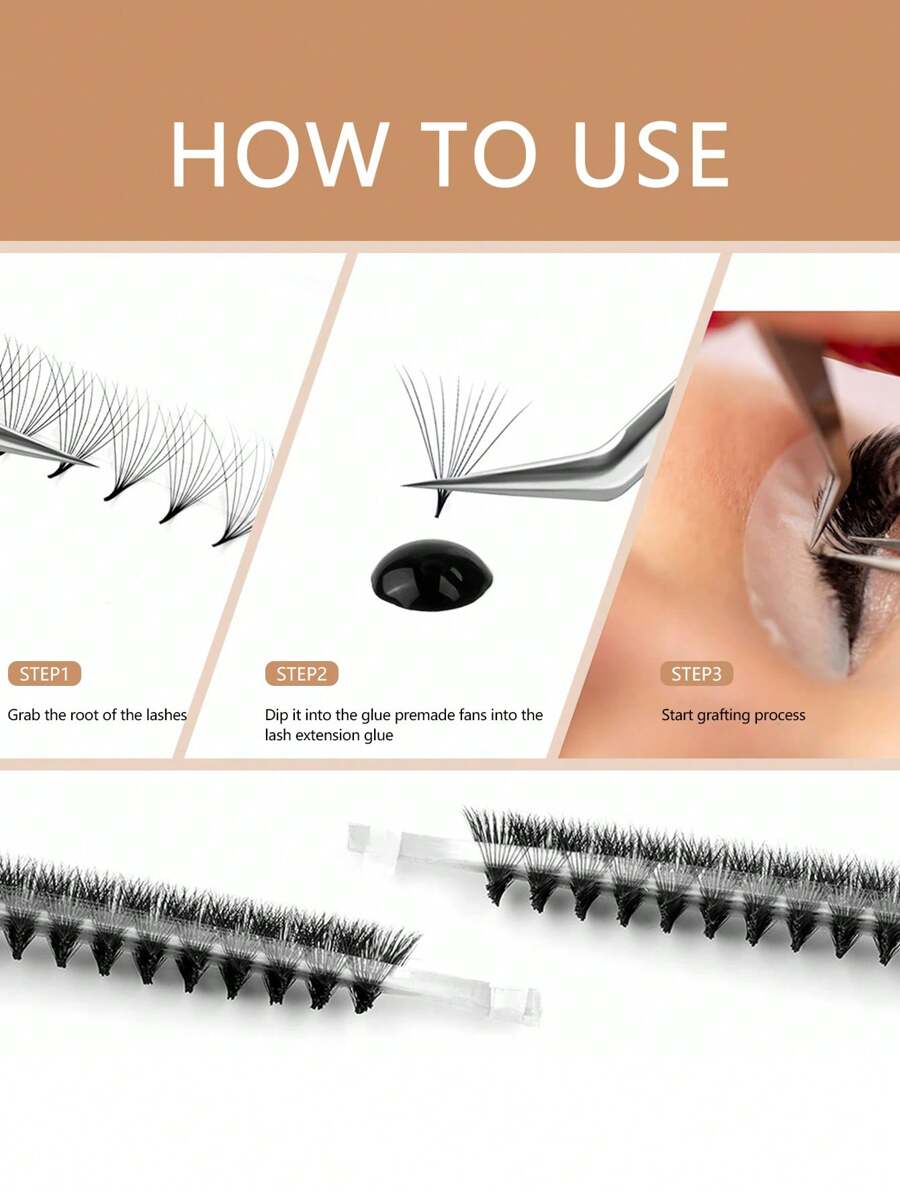 HOW TO USE

STEP1

Grab the root of the lashes

STEP2

Dip it into the glue premade fans into the lash extension glue

STEP3

Start grafting process