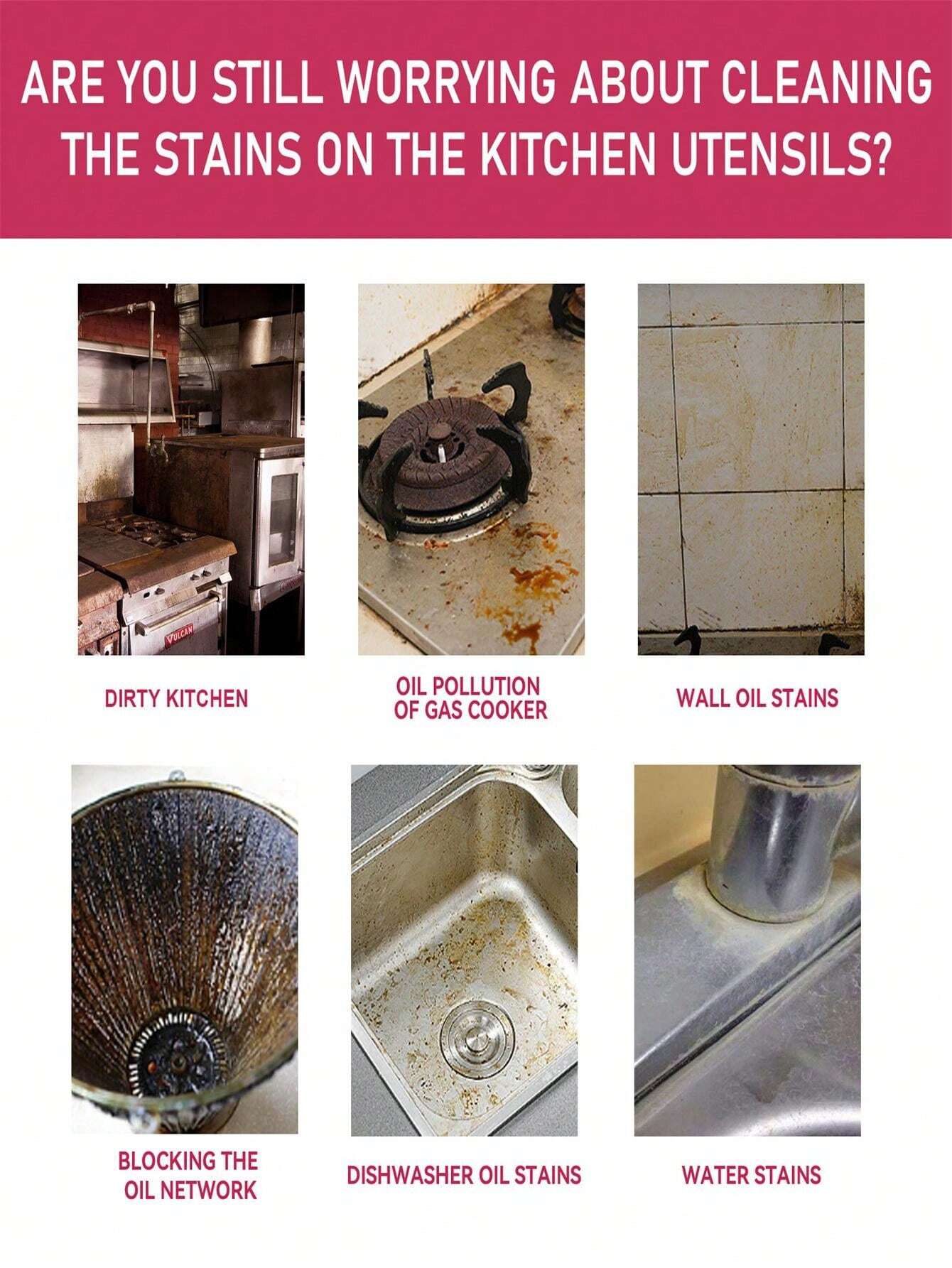 ARE YOU STILL WORRYING ABOUT CLEANING THE STAINS ON THE KITCHEN UTENSILS?

VULCAN

DIRTY KITCHEN

OIL POLLUTION OF GAS COOKER

WALL OIL STAINS

BLOCKING THE OIL NETWORK

DISHWASHER OIL STAINS

WATER STAINS