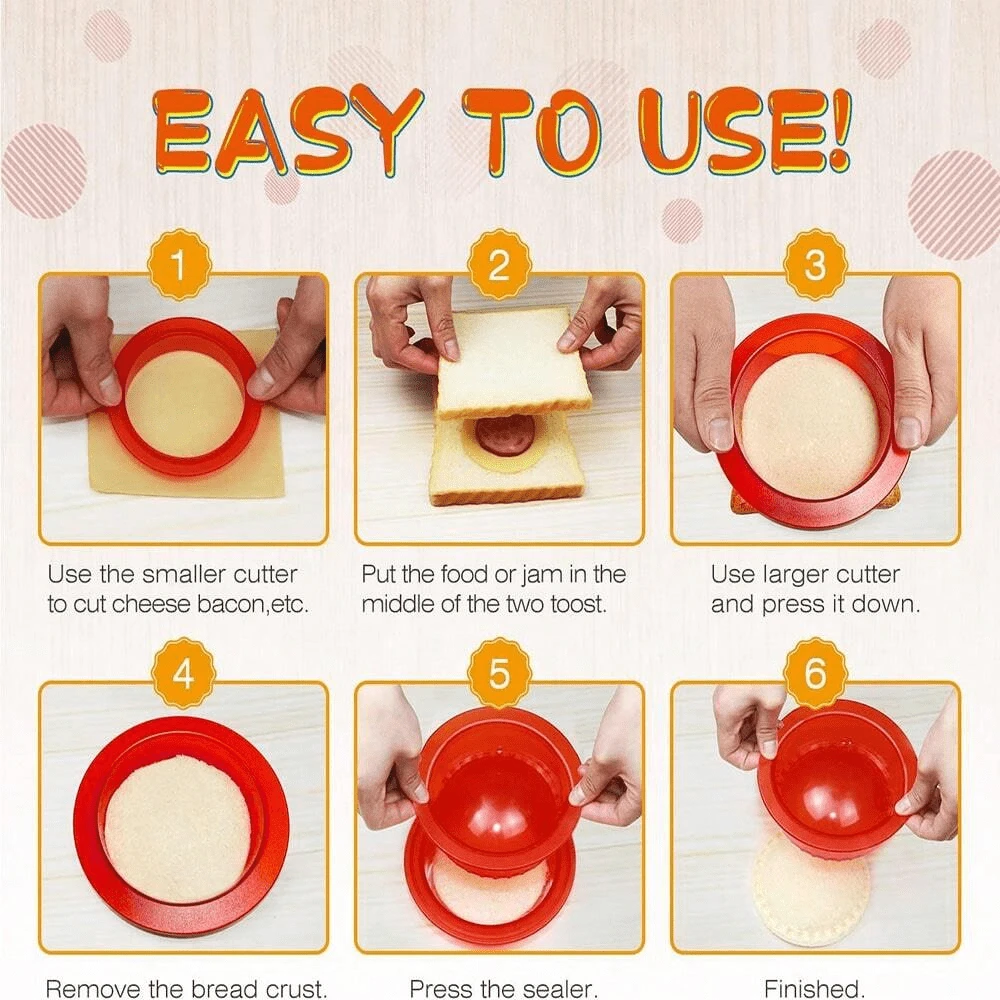 EASY TO USE!

1

Use the smaller cutter to cut cheese bacon,etc.

2

Put the food or jam in the middle of the two toost.

3

Use larger cutter and press it down.

4

Remove the bread crust.

5

Press the sealer.

6

Finished.