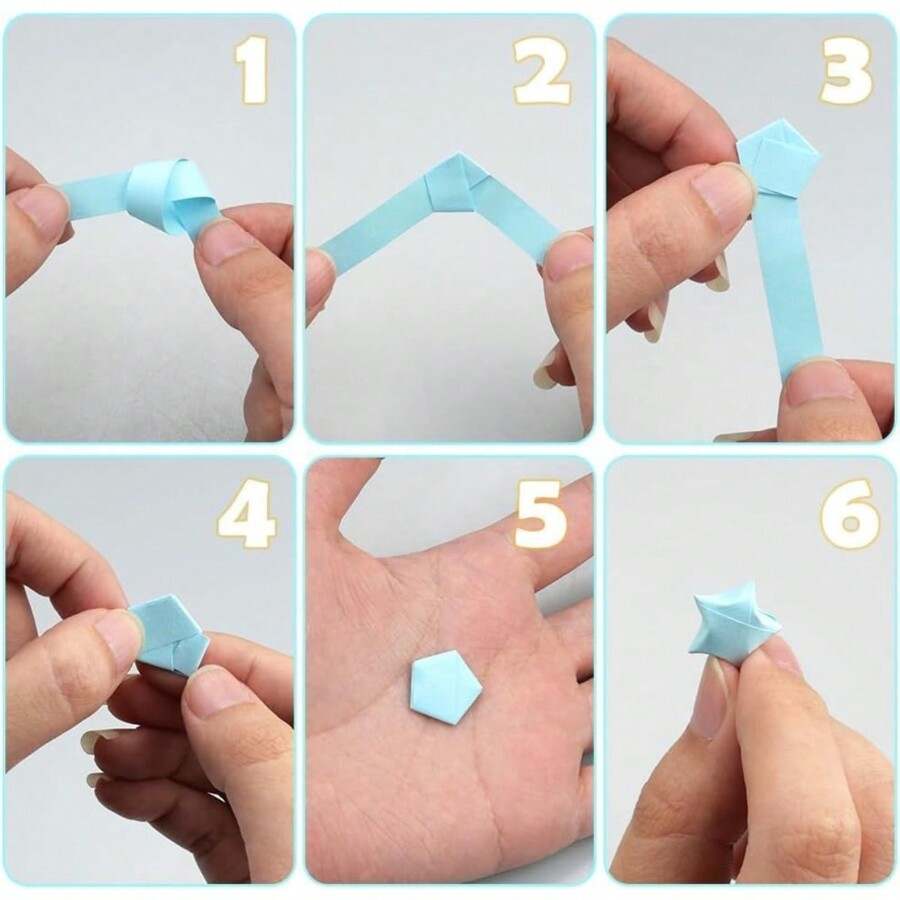 1

2

3

4

5

6