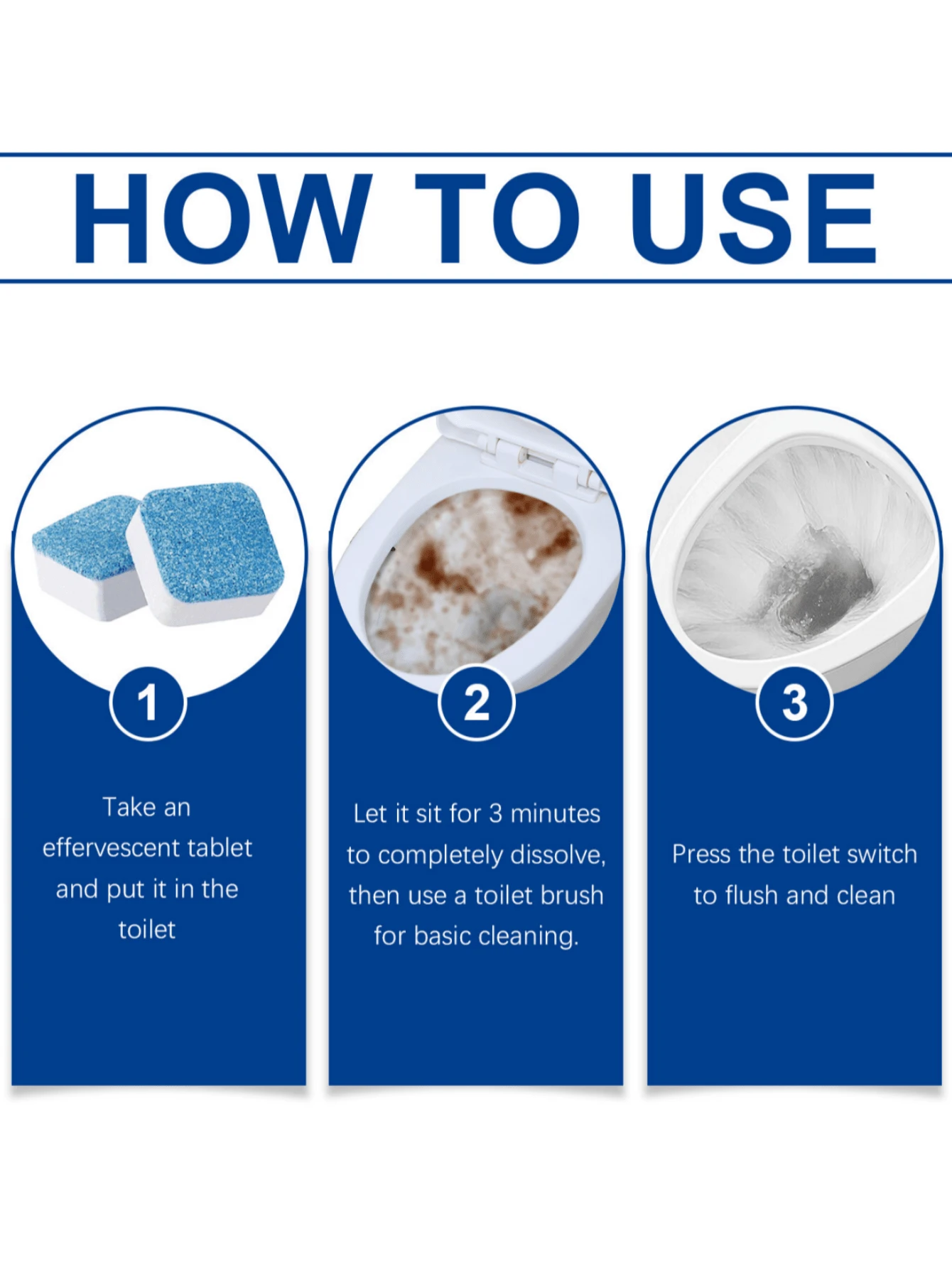 HOW TO USE

1

Take an effervescent tablet and put it in the toilet

2

Let it sit for 3 minutes to completely dissolve, then use a toilet brush for basic cleaning.

3

Press the toilet switch to flush and clean