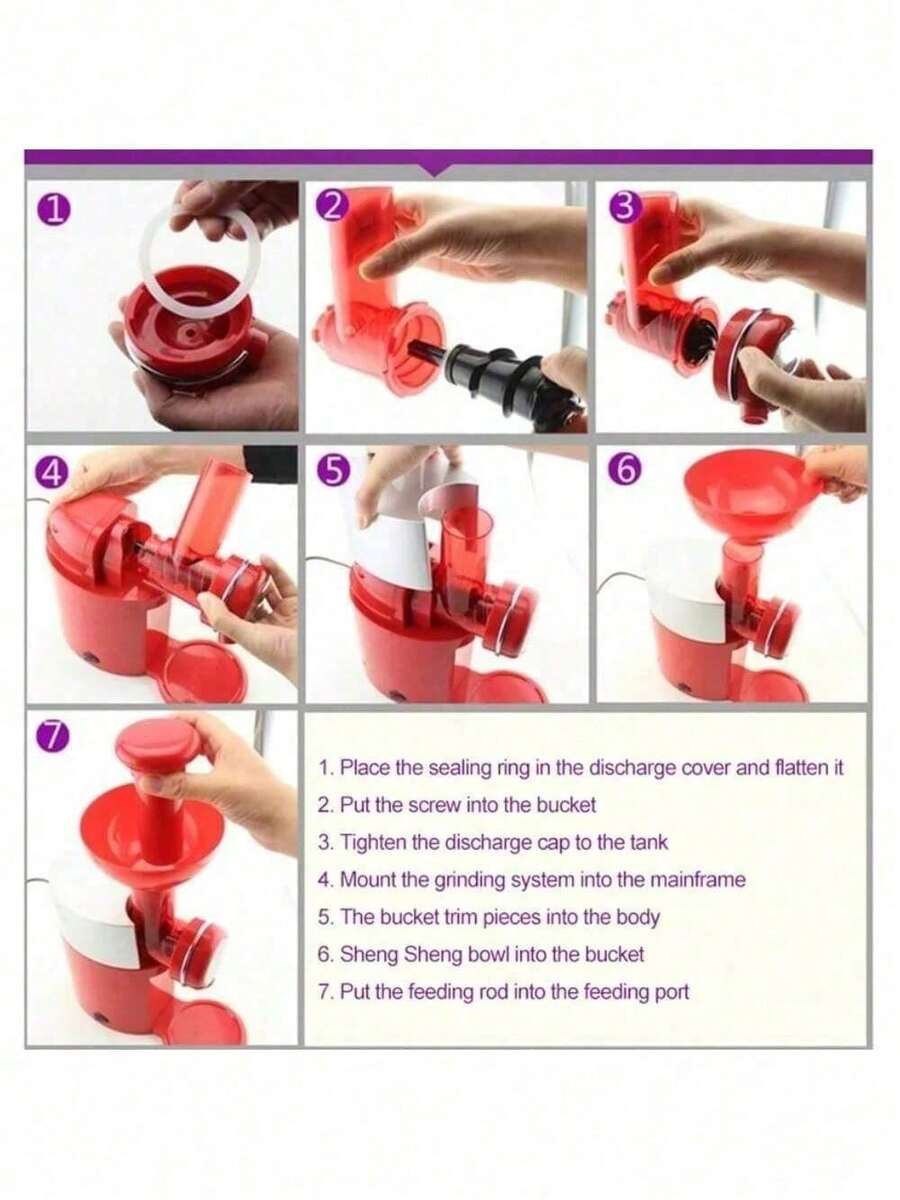 1

2

3

4

5

6

7

1. Place the sealing ring in the discharge cover and flatten it
2. Put the screw into the bucket
3. Tighten the discharge cap to the tank
4. Mount the grinding system into the mainframe
5. The bucket trim pieces into the body
6. Sheng Sheng bowl into the bucket
7. Put the feeding rod into the feeding port