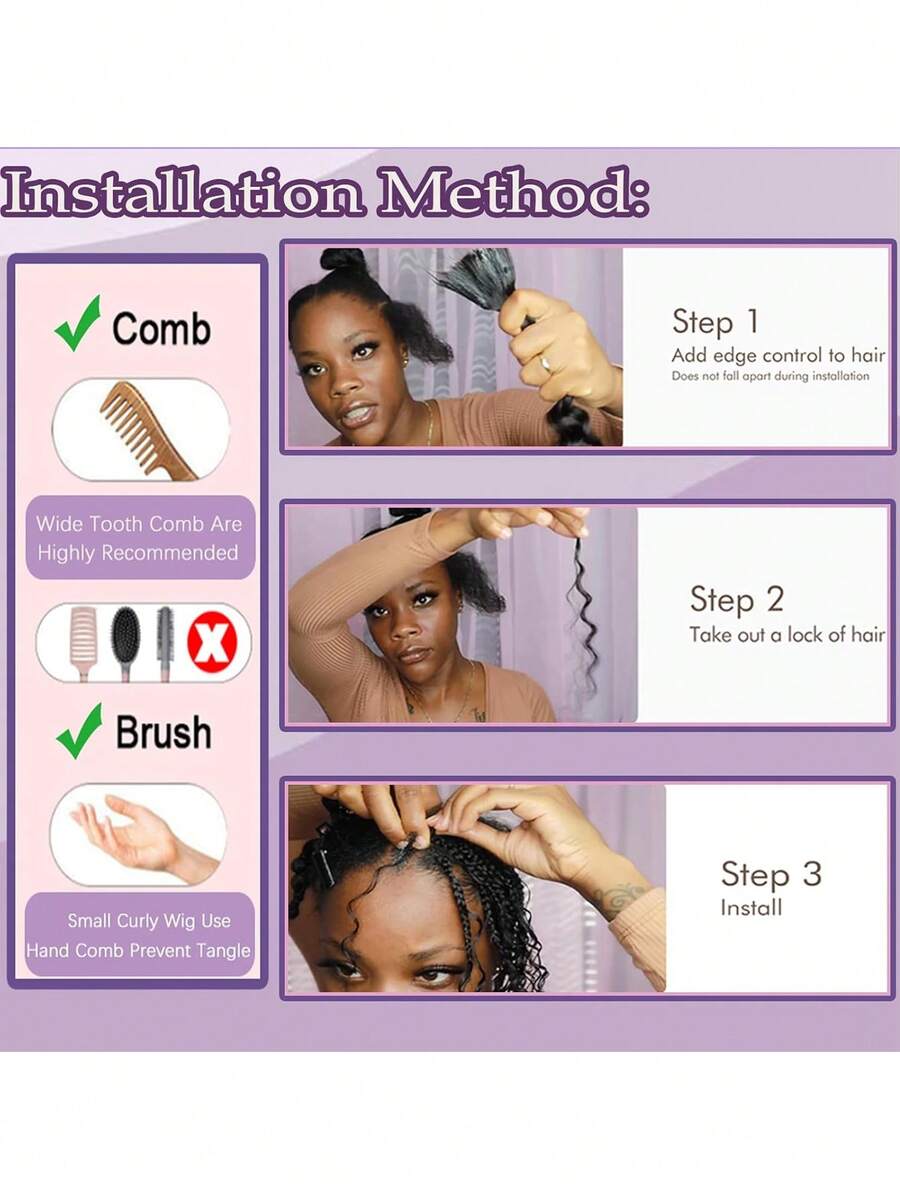 Installation Method:

Comb

Wide Tooth Comb Are Highly Recommended

Brush

Small Curly Wig Use Hand Comb Prevent Tangle

Step 1
Add edge control to hair
Does not fall apart during installation

Step 2
Take out a lock of hair

Step 3
Install