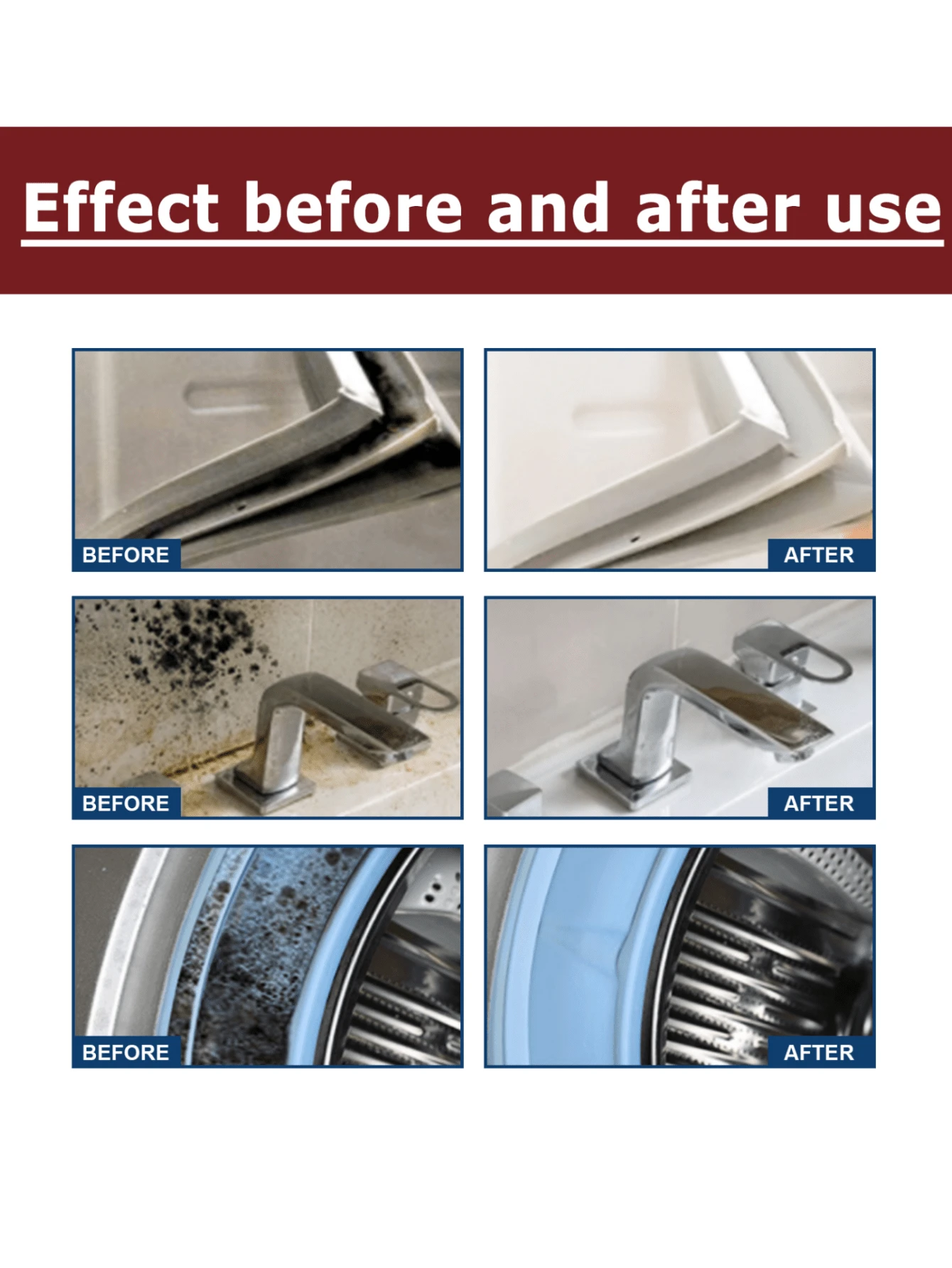 Effect before and after use

BEFORE

AFTER

BEFORE

AFTER

BEFORE

AFTER