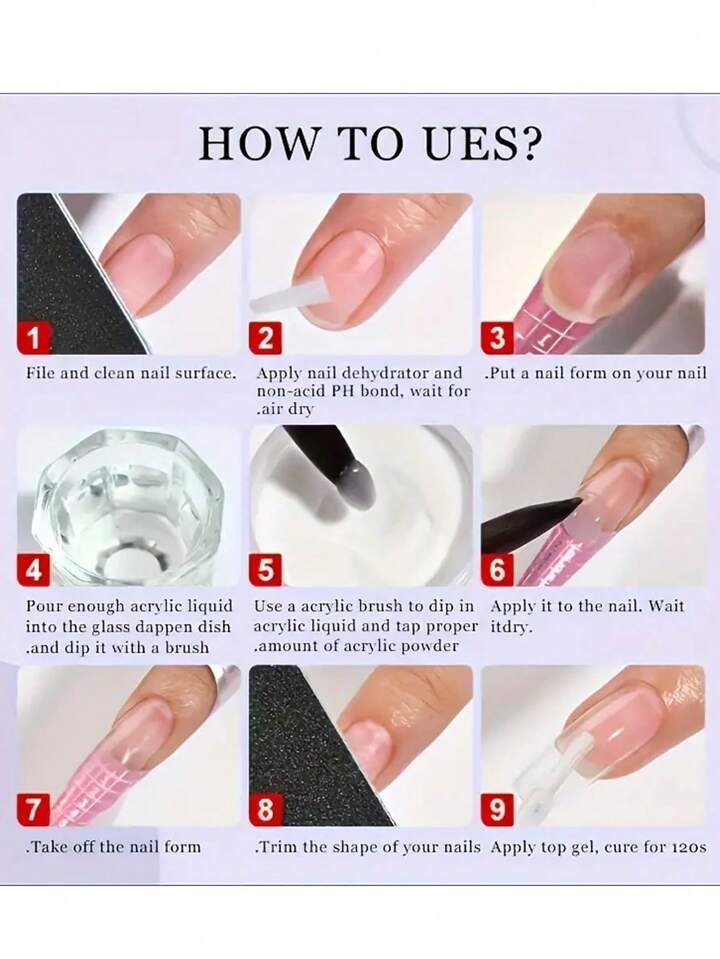 HOW TO UES?

1

File and clean nail surface.

2

Apply nail dehydrator and non-acid PH bond, wait for .air dry

3

.Put a nail form on your nail

4

Pour enough acrylic liquid into the glass dappen dish .and dip it with a brush

5

Use a acrylic brush to dip in acrylic liquid and tap proper .amount of acrylic powder

6

Apply it to the nail. Wait itdry.

7

.Take off the nail form

8

.Trim the shape of your nails

9

Apply top gel, cure for 120s