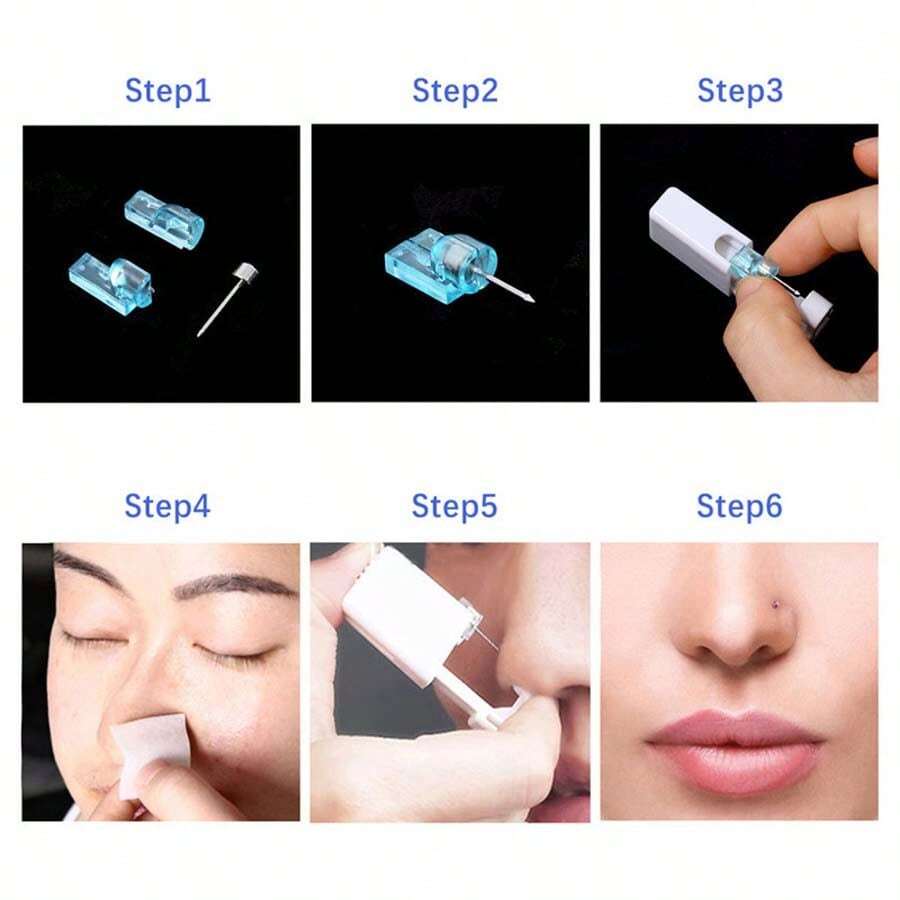 Step1

Step2

Step3

Step4

Step5

Step6