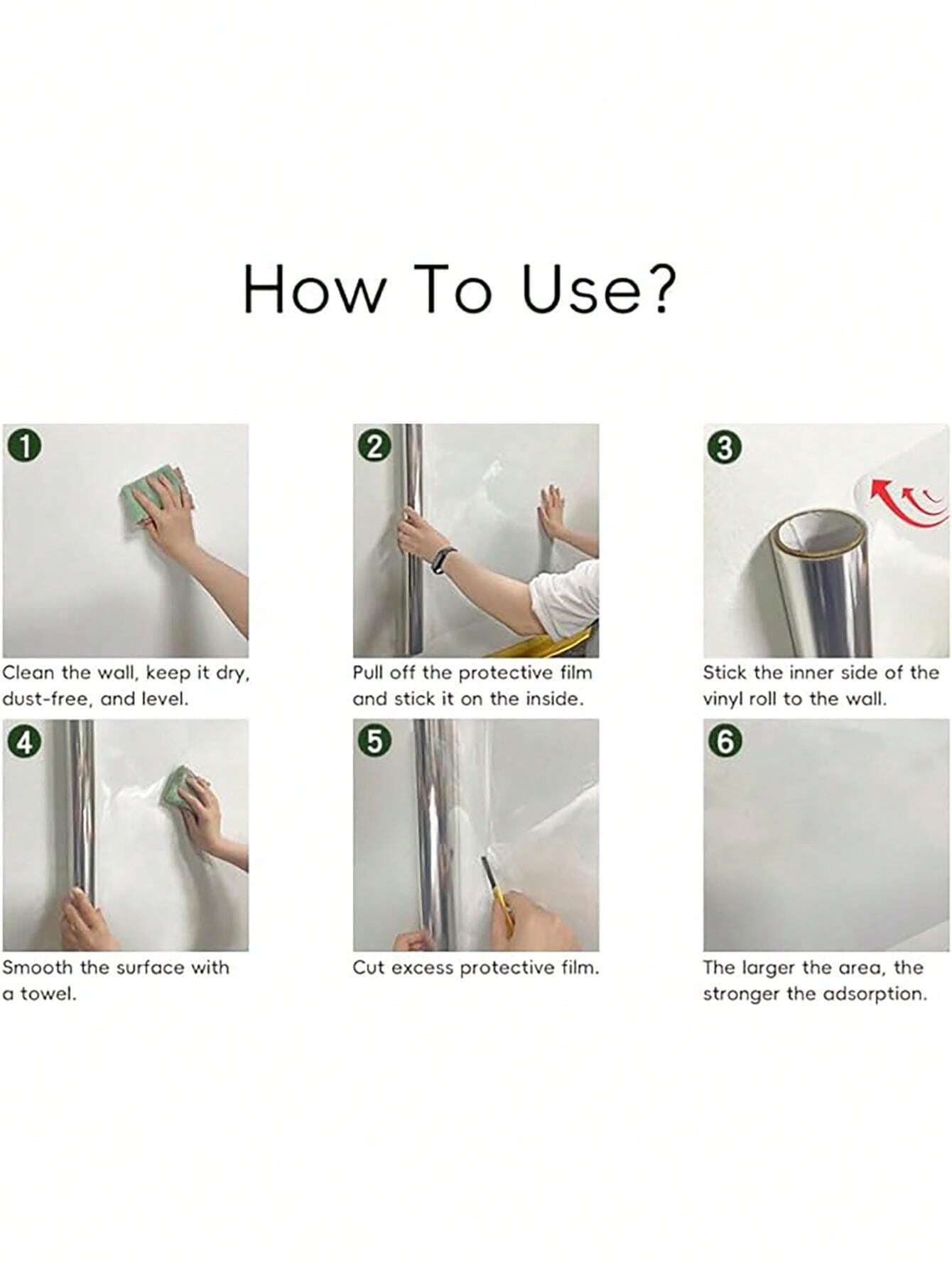 How To Use?

1
Clean the wall, keep it dry, dust-free, and level.

2
Pull off the protective film and stick it on the inside.

3
Stick the inner side of the vinyl roll to the wall.

4
Smooth the surface with a towel.

5
Cut excess protective film.

6
The larger the area, the stronger the adsorption.