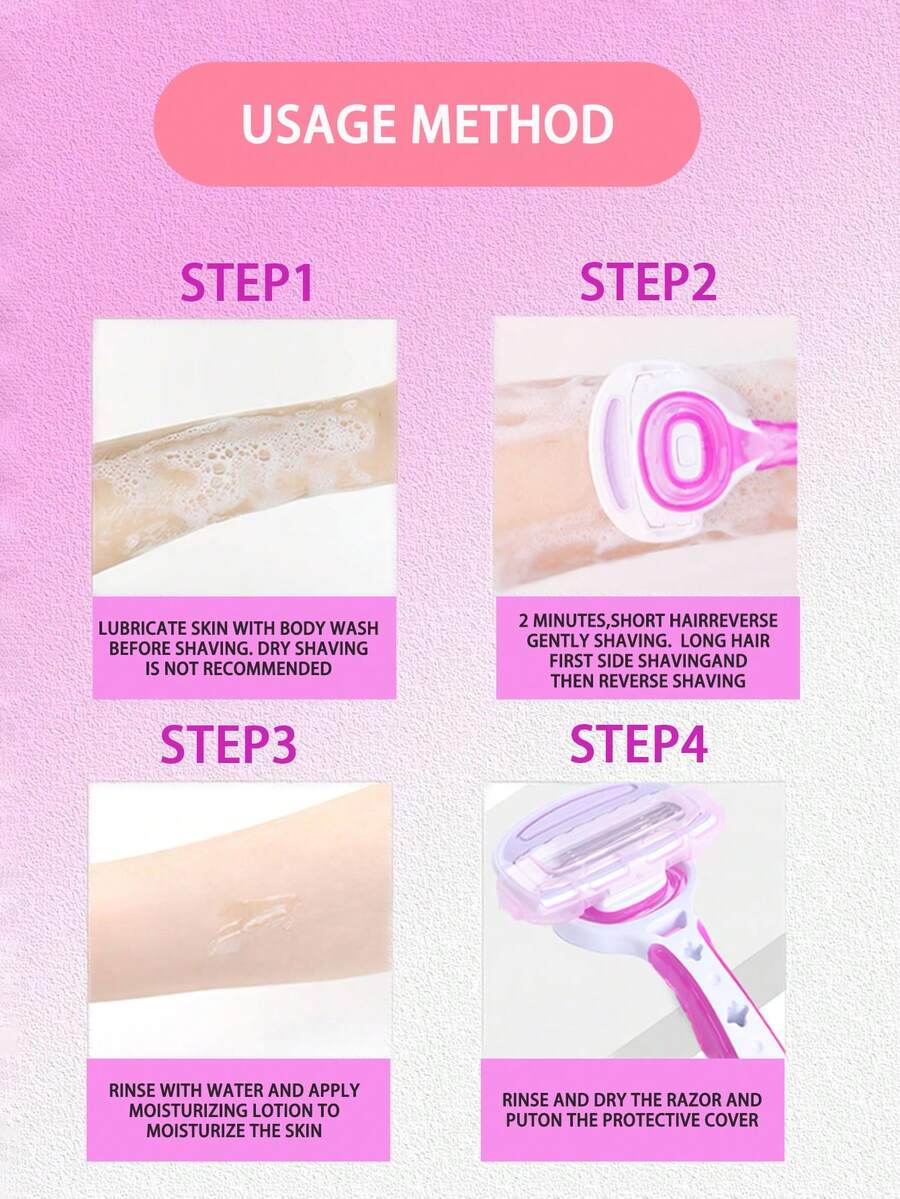 USAGE METHOD

STEP1

LUBRICATE SKIN WITH BODY WASH BEFORE SHAVING. DRY SHAVING IS NOT RECOMMENDED

STEP2

2 MINUTES,SHORT HAIRREVERSE GENTLY SHAVING.  LONG HAIR FIRST SIDE SHAVINGAND THEN REVERSE SHAVING

STEP3

RINSE WITH WATER AND APPLY MOISTURIZING LOTION TO MOISTURIZE THE SKIN

STEP4

RINSE AND DRY THE RAZOR AND PUTON THE PROTECTIVE COVER