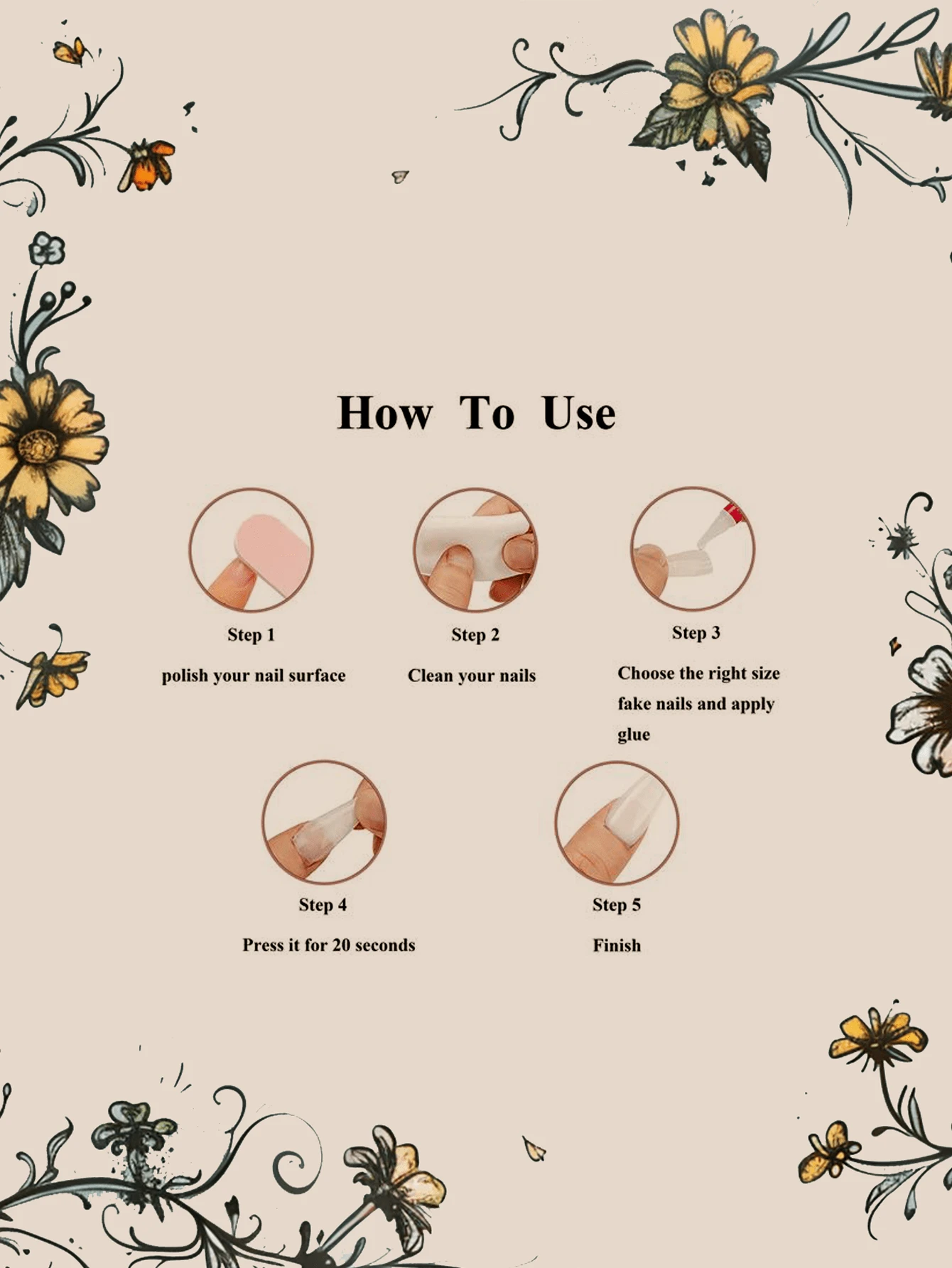 How To Use

Step 1

polish your nail surface

Step 2

Clean your nails

Step 3

Choose the right size fake nails and apply glue

Step 4

Press it for 20 seconds

Step 5

Finish