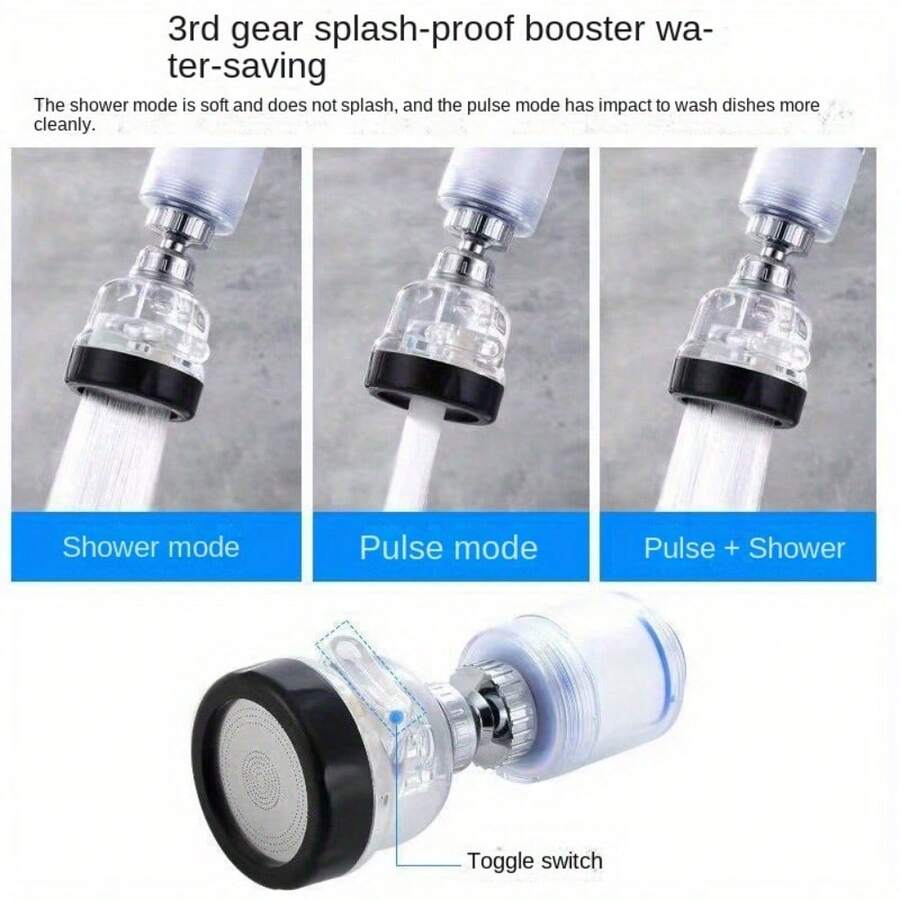 3rd gear splash-proof booster water-saving

The shower mode is soft and does not splash, and the pulse mode has impact to wash dishes more cleanly.

Shower mode

Pulse mode

Pulse + Shower

Toggle switch